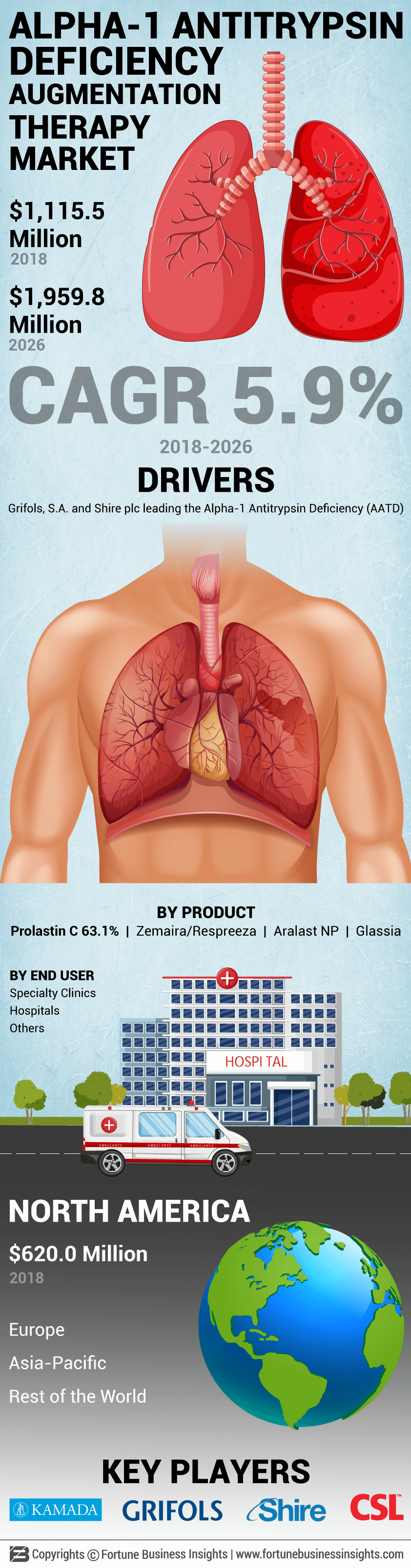 ALPHA-1 ANTITRYPSIN DEFICIENCY AUGMENTATION THERAPY MARKET

$1,115.5 Million
2018

$1,959.8 Million
2026

CAGR 5.9%

2018-2026

DRIVERS

Grifols, S.A. and Shire plc leading the Alpha-1 Antitrypsin Deficiency (AATD)

BY PRODUCT

Prolastin C 63.1% | Zemaira/Respreeza | Aralast NP | Glassia

BY END USER
Specialty Clinics
Hospitals
Others

HOSPI TAL

AMBULANCE AMBULANCE AMBULANCE

NORTH AMERICA

$620.0 Million
2018

Europe
Asia-Pacific
Rest of the World

KEY PLAYERS

KAMADA GRIFOLS Shire CSL

Copyrights © Fortune Business Insights | www.fortunebusinessinsights.com