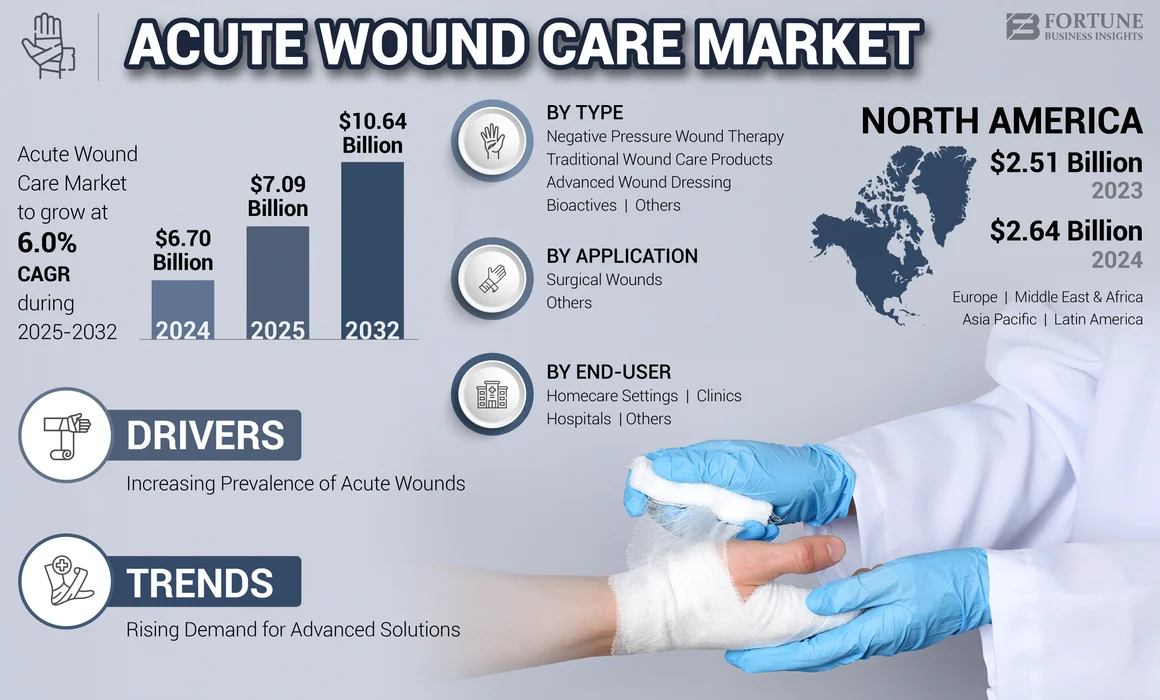 ACUTE WOUND CARE MARKET

FORTUNE BUSINESS INSIGHTS

Acute Wound Care Market to grow at 6.0% CAGR during 2025-2032

$6.70 Billion
2024

$7.09 Billion
2025

$10.64 Billion
2032

BY TYPE
Negative Pressure Wound Therapy
Traditional Wound Care Products
Advanced Wound Dressing
Bioactives | Others

BY APPLICATION
Surgical Wounds
Others

BY END-USER
Homecare Settings | Clinics
Hospitals | Others

NORTH AMERICA
$2.51 Billion
2023
$2.64 Billion
2024

Europe | Middle East & Africa
Asia Pacific | Latin America

DRIVERS
Increasing Prevalence of Acute Wounds

TRENDS
Rising Demand for Advanced Solutions