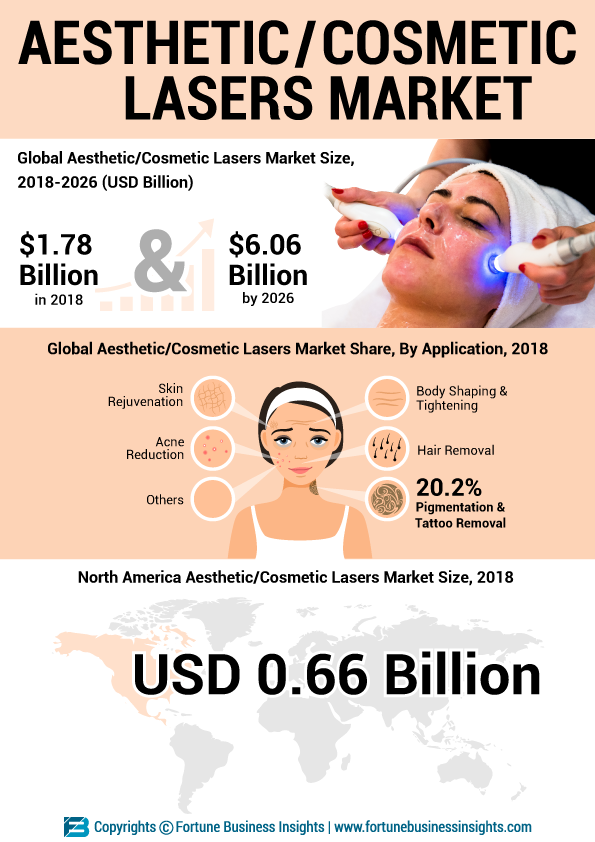 AESTHETIC/COSMETIC LASERS MARKET

Global Aesthetic/Cosmetic Lasers Market Size, 2018-2026 (USD Billion)

$1.78 Billion in 2018

&

$6.06 Billion by 2026

Global Aesthetic/Cosmetic Lasers Market Share, By Application, 2018

Skin Rejuvenation

Acne Reduction

Others

Body Shaping & Tightening

Hair Removal

20.2% Pigmentation & Tattoo Removal

North America Aesthetic/Cosmetic Lasers Market Size, 2018

USD 0.66 Billion

Copyrights © Fortune Business Insights | www.fortunebusinessinsights.com