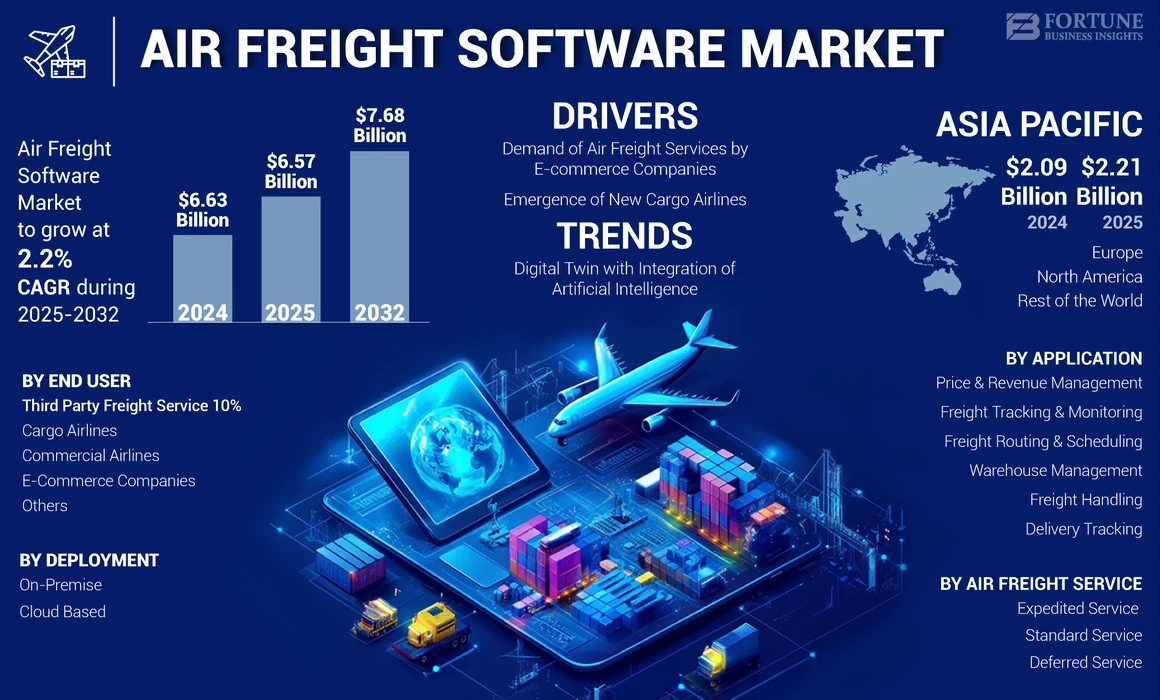 AIR FREIGHT SOFTWARE MARKET

FORTUNE BUSINESS INSIGHTS

Air Freight Software Market to grow at 2.2% CAGR during 2025-2032

$6.63 Billion
2024

$6.57 Billion
2025

$7.68 Billion
2032

DRIVERS
Demand of Air Freight Services by E-commerce Companies
Emergence of New Cargo Airlines

TRENDS
Digital Twin with Integration of Artificial Intelligence

ASIA PACIFIC
$2.09 Billion 2024
$2.21 Billion 2025
Europe
North America
Rest of the World

BY END USER
Third Party Freight Service 10%
Cargo Airlines
Commercial Airlines
E-Commerce Companies
Others

BY DEPLOYMENT
On-Premise
Cloud Based

BY APPLICATION
Price & Revenue Management
Freight Tracking & Monitoring
Freight Routing & Scheduling
Warehouse Management
Freight Handling
Delivery Tracking

BY AIR FREIGHT SERVICE
Expedited Service
Standard Service
Deferred Service