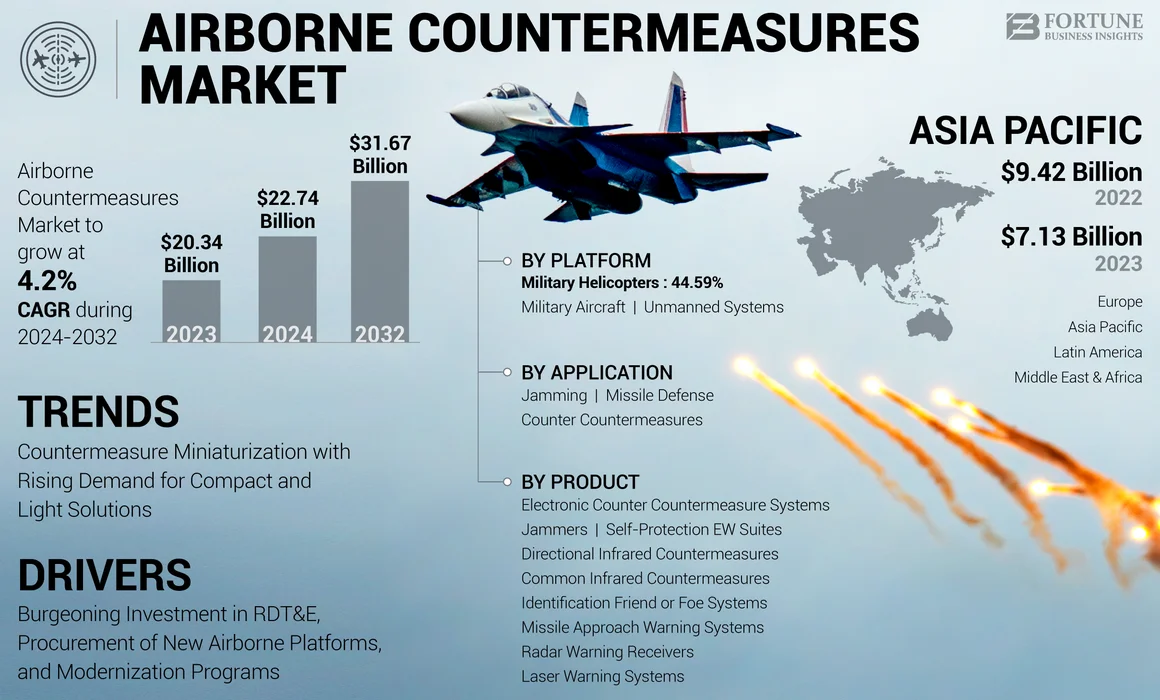 AIRBORNE COUNTERMEASURES MARKET

FORTUNE BUSINESS INSIGHTS

Airborne Countermeasures Market to grow at 4.2% CAGR during 2024-2032

$20.34 Billion
2023

$22.74 Billion
2024

$31.67 Billion
2032

TRENDS
Countermeasure Miniaturization with Rising Demand for Compact and Light Solutions

DRIVERS
Burgeoning Investment in RDT&E, Procurement of New Airborne Platforms, and Modernization Programs

BY PLATFORM
Military Helicopters : 44.59%
Military Aircraft | Unmanned Systems

BY APPLICATION
Jamming | Missile Defense
Counter Countermeasures

BY PRODUCT
Electronic Counter Countermeasure Systems
Jammers | Self-Protection EW Suites
Directional Infrared Countermeasures
Common Infrared Countermeasures
Identification Friend or Foe Systems
Missile Approach Warning Systems
Radar Warning Receivers
Laser Warning Systems

ASIA PACIFIC
$9.42 Billion
2022
$7.13 Billion
2023

Europe
Asia Pacific
Latin America
Middle East & Africa