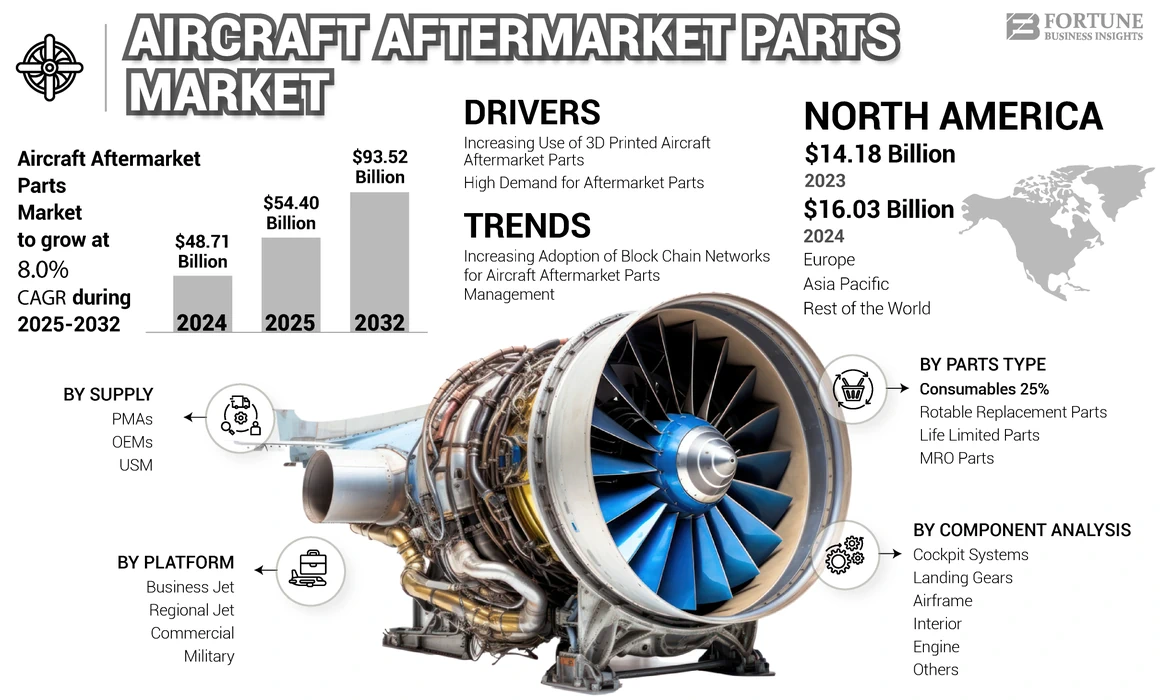 AIRCRAFT AFTERMARKET PARTS MARKET

FORTUNE BUSINESS INSIGHTS

Aircraft Aftermarket Parts Market to grow at 8.0% CAGR during 2025-2032

$48.71 Billion
2024

$54.40 Billion
2025

$93.52 Billion
2032

DRIVERS
Increasing Use of 3D Printed Aircraft Aftermarket Parts
High Demand for Aftermarket Parts

TRENDS
Increasing Adoption of Block Chain Networks for Aircraft Aftermarket Parts Management

NORTH AMERICA
$14.18 Billion
2023
$16.03 Billion
2024
Europe
Asia Pacific
Rest of the World

BY SUPPLY
PMAs
OEMs
USM

BY PLATFORM
Business Jet
Regional Jet
Commercial
Military

BY PARTS TYPE
Consumables 25%
Rotable Replacement Parts
Life Limited Parts
MRO Parts

BY COMPONENT ANALYSIS
Cockpit Systems
Landing Gears
Airframe
Interior
Engine
Others