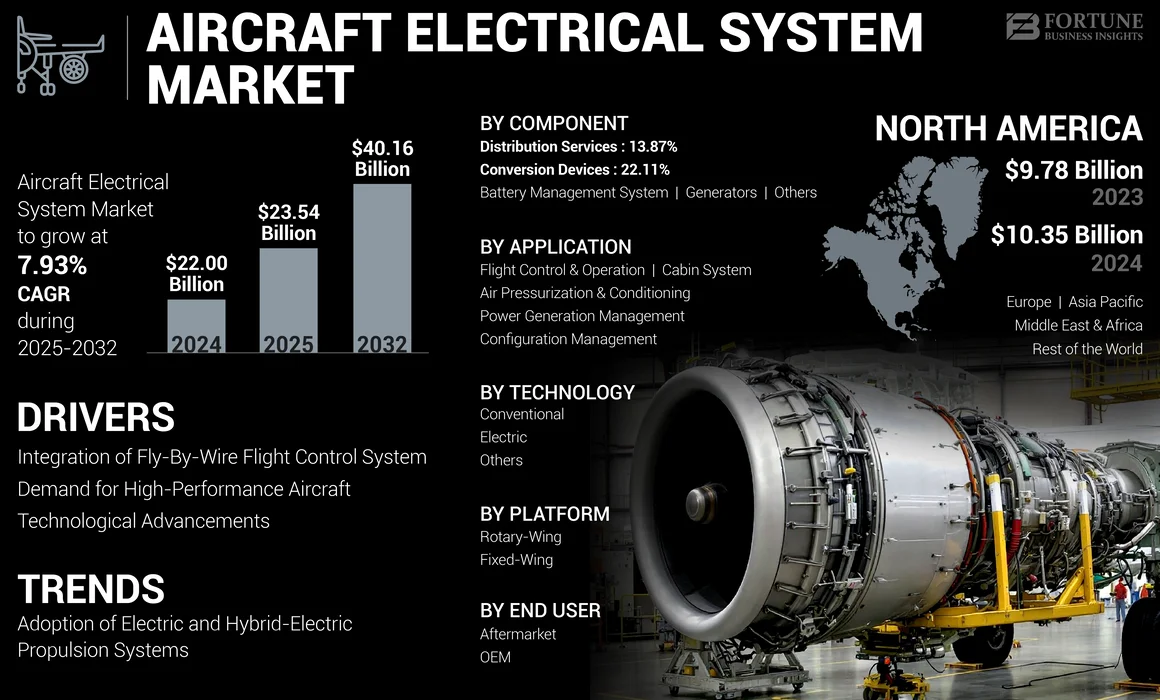 AIRCRAFT ELECTRICAL SYSTEM MARKET

FORTUNE BUSINESS INSIGHTS

Aircraft Electrical System Market to grow at 7.93% CAGR during 2025-2032

$22.00 Billion
2024

$23.54 Billion
2025

$40.16 Billion
2032

DRIVERS
Integration of Fly-By-Wire Flight Control System
Demand for High-Performance Aircraft
Technological Advancements

TRENDS
Adoption of Electric and Hybrid-Electric Propulsion Systems

BY COMPONENT
Distribution Services : 13.87%
Conversion Devices : 22.11%
Battery Management System | Generators | Others

BY APPLICATION
Flight Control & Operation | Cabin System
Air Pressurization & Conditioning
Power Generation Management
Configuration Management

BY TECHNOLOGY
Conventional
Electric
Others

BY PLATFORM
Rotary-Wing
Fixed-Wing

BY END USER
Aftermarket
OEM

NORTH AMERICA
$9.78 Billion
2023
$10.35 Billion
2024

Europe | Asia Pacific
Middle East & Africa
Rest of the World