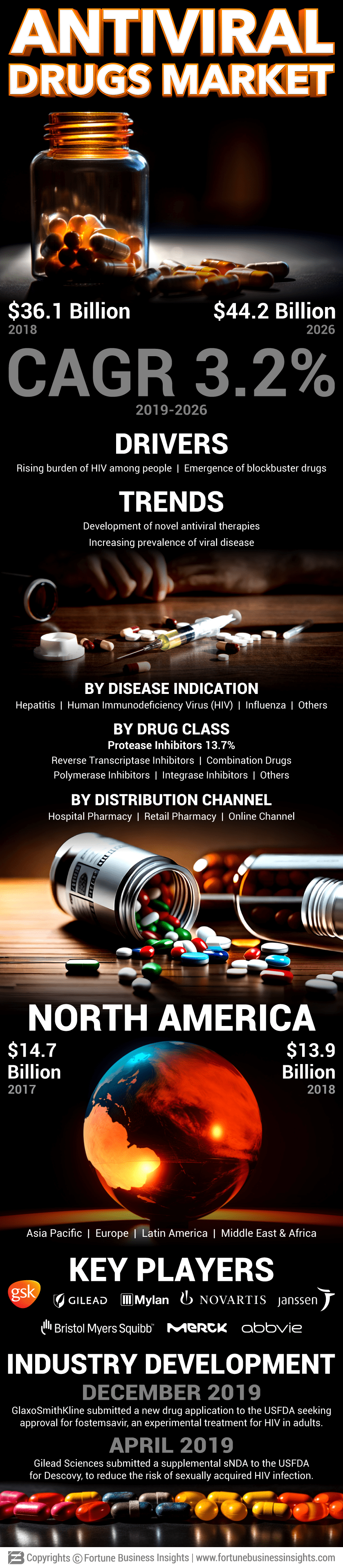 ANTIVIRAL DRUGS MARKET

$36.1 Billion
2018

$44.2 Billion
2026

CAGR 3.2%
2019-2026

DRIVERS
Rising burden of HIV among people | Emergence of blockbuster drugs

TRENDS
Development of novel antiviral therapies
Increasing prevalence of viral disease

BY DISEASE INDICATION
Hepatitis | Human Immunodeficiency Virus (HIV) | Influenza | Others

BY DRUG CLASS
Protease Inhibitors 13.7%
Reverse Transcriptase Inhibitors | Combination Drugs
Polymerase Inhibitors | Integrase Inhibitors | Others

BY DISTRIBUTION CHANNEL
Hospital Pharmacy | Retail Pharmacy | Online Channel

NORTH AMERICA
$14.7 Billion
2017

$13.9 Billion
2018

Asia Pacific | Europe | Latin America | Middle East & Africa

KEY PLAYERS
gsk GILEAD Mylan NOVARTIS janssen
Bristol Myers Squibb MERCK abbvie

INDUSTRY DEVELOPMENT
DECEMBER 2019
GlaxoSmithKline submitted a new drug application to the USFDA seeking approval for fostemsavir, an experimental treatment for HIV in adults.

APRIL 2019
Gilead Sciences submitted a supplemental sNDA to the USFDA for Descovy, to reduce the risk of sexually acquired HIV infection.

Copyrights © Fortune Business Insights | www.fortunebusinessinsights.com