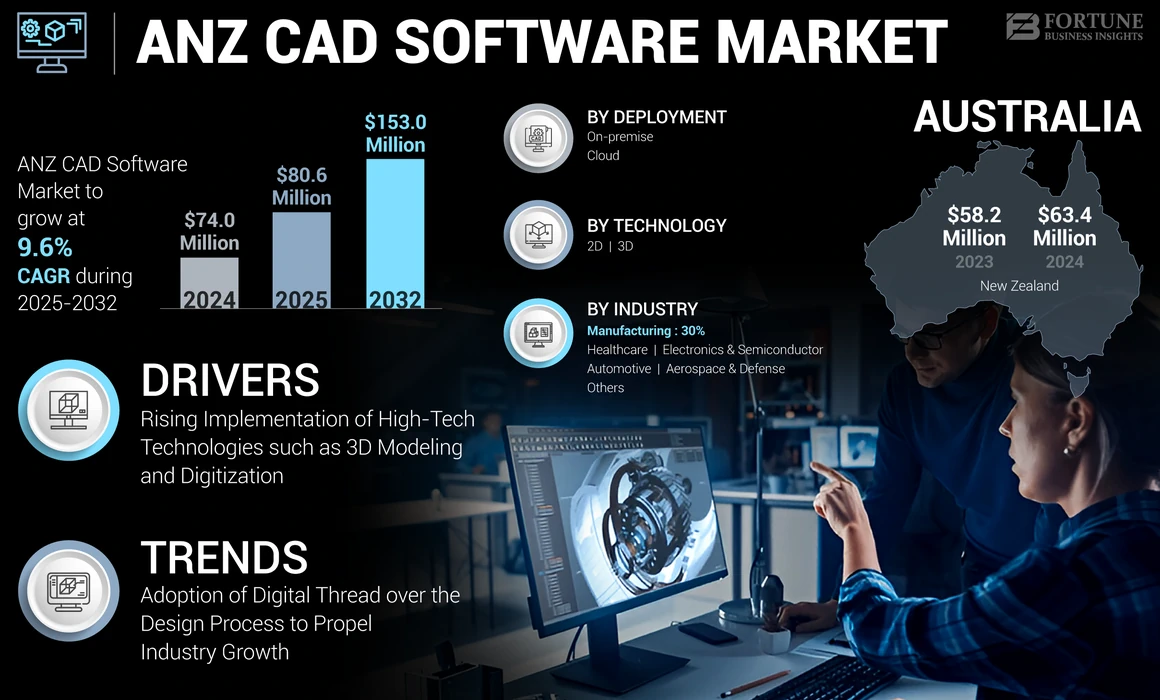 ANZ CAD SOFTWARE MARKET

FORTUNE BUSINESS INSIGHTS

ANZ CAD Software Market to grow at 9.6% CAGR during 2025-2032

$74.0 Million 2024

$80.6 Million 2025

$153.0 Million 2032

BY DEPLOYMENT
On-premise
Cloud

BY TECHNOLOGY
2D | 3D

BY INDUSTRY
Manufacturing : 30%
Healthcare | Electronics & Semiconductor
Automotive | Aerospace & Defense
Others

AUSTRALIA

$58.2 Million 2023

$63.4 Million 2024

New Zealand

DRIVERS
Rising Implementation of High-Tech Technologies such as 3D Modeling and Digitization

TRENDS
Adoption of Digital Thread over the Design Process to Propel Industry Growth