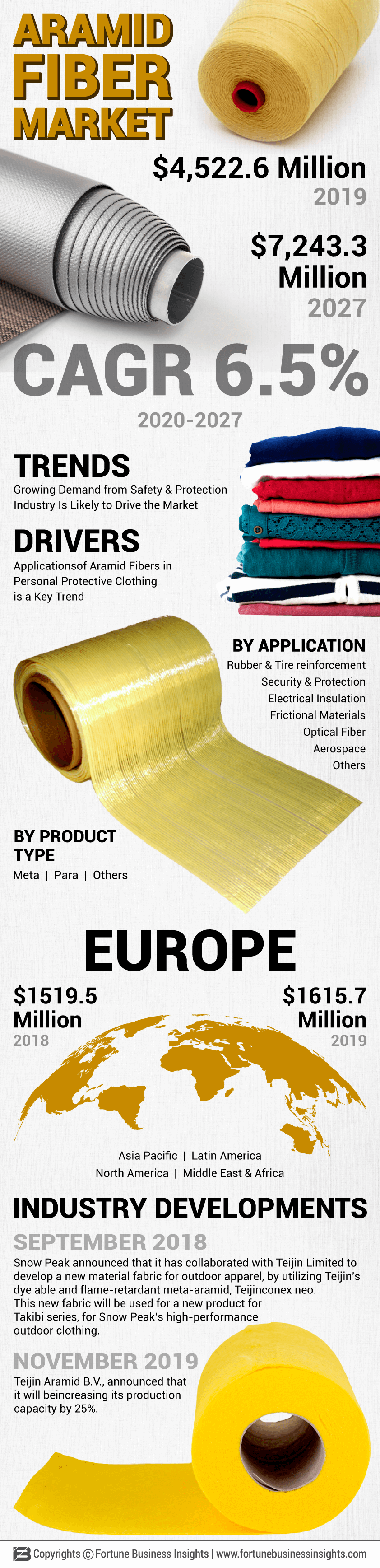 ARAMID FIBER MARKET

$4,522.6 Million
2019

$7,243.3 Million
2027

CAGR 6.5%
2020-2027

TRENDS
Growing Demand from Safety & Protection Industry Is Likely to Drive the Market

DRIVERS
Applicationsof Aramid Fibers in Personal Protective Clothing is a Key Trend

BY APPLICATION
Rubber & Tire reinforcement
Security & Protection
Electrical Insulation
Frictional Materials
Optical Fiber
Aerospace
Others

BY PRODUCT TYPE
Meta | Para | Others

EUROPE
$1519.5 Million
2018
$1615.7 Million
2019

Asia Pacific | Latin America
North America | Middle East & Africa

INDUSTRY DEVELOPMENTS
SEPTEMBER 2018
Snow Peak announced that it has collaborated with Teijin Limited to develop a new material fabric for outdoor apparel, by utilizing Teijin's dye able and flame-retardant meta-aramid, Teijinconex neo. This new fabric will be used for a new product for Takibi series, for Snow Peak's high-performance outdoor clothing.

NOVEMBER 2019
Teijin Aramid B.V., announced that it will beincreasing its production capacity by 25%.

Copyrights © Fortune Business Insights | www.fortunebusinessinsights.com