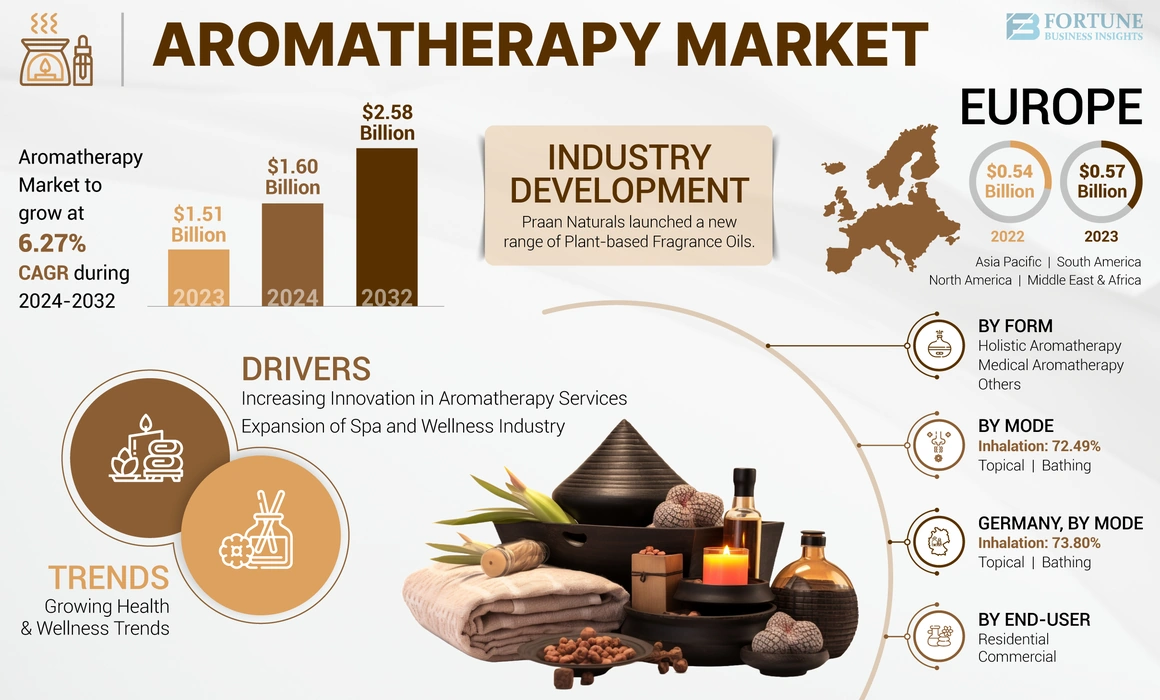 AROMATHERAPY MARKET

FORTUNE BUSINESS INSIGHTS

Aromatherapy Market to grow at 6.27% CAGR during 2024-2032

$1.51 Billion
2023

$1.60 Billion
2024

$2.58 Billion
2032

INDUSTRY DEVELOPMENT
Praan Naturals launched a new range of Plant-based Fragrance Oils.

EUROPE

$0.54 Billion
2022

$0.57 Billion
2023

Asia Pacific | South America
North America | Middle East & Africa

DRIVERS
Increasing Innovation in Aromatherapy Services
Expansion of Spa and Wellness Industry

TRENDS
Growing Health & Wellness Trends

BY FORM
Holistic Aromatherapy
Medical Aromatherapy
Others

BY MODE
Inhalation: 72.49%
Topical | Bathing

GERMANY, BY MODE
Inhalation: 73.80%
Topical | Bathing

BY END-USER
Residential
Commercial