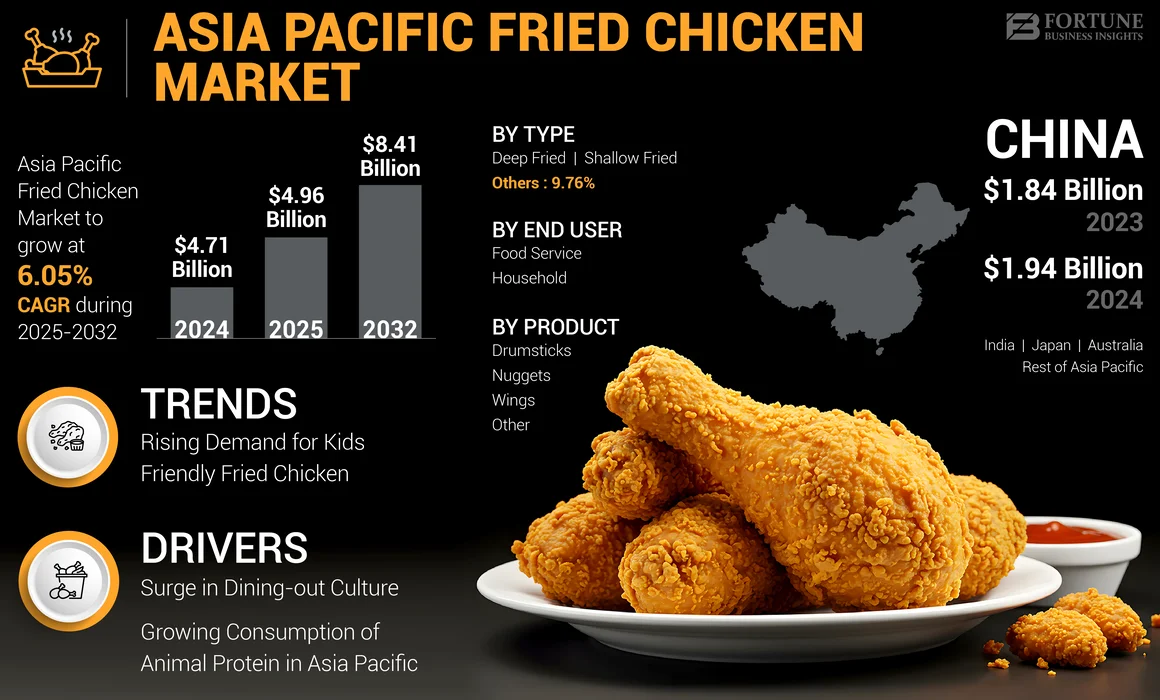 ASIA PACIFIC FRIED CHICKEN MARKET

FORTUNE BUSINESS INSIGHTS

Asia Pacific Fried Chicken Market to grow at 6.05% CAGR during 2025-2032

$4.71 Billion
2024

$4.96 Billion
2025

$8.41 Billion
2032

BY TYPE
Deep Fried | Shallow Fried
Others : 9.76%

BY END USER
Food Service
Household

BY PRODUCT
Drumsticks
Nuggets
Wings
Other

CHINA
$1.84 Billion
2023
$1.94 Billion
2024

India | Japan | Australia
Rest of Asia Pacific

TRENDS
Rising Demand for Kids Friendly Fried Chicken

DRIVERS
Surge in Dining-out Culture

Growing Consumption of Animal Protein in Asia Pacific