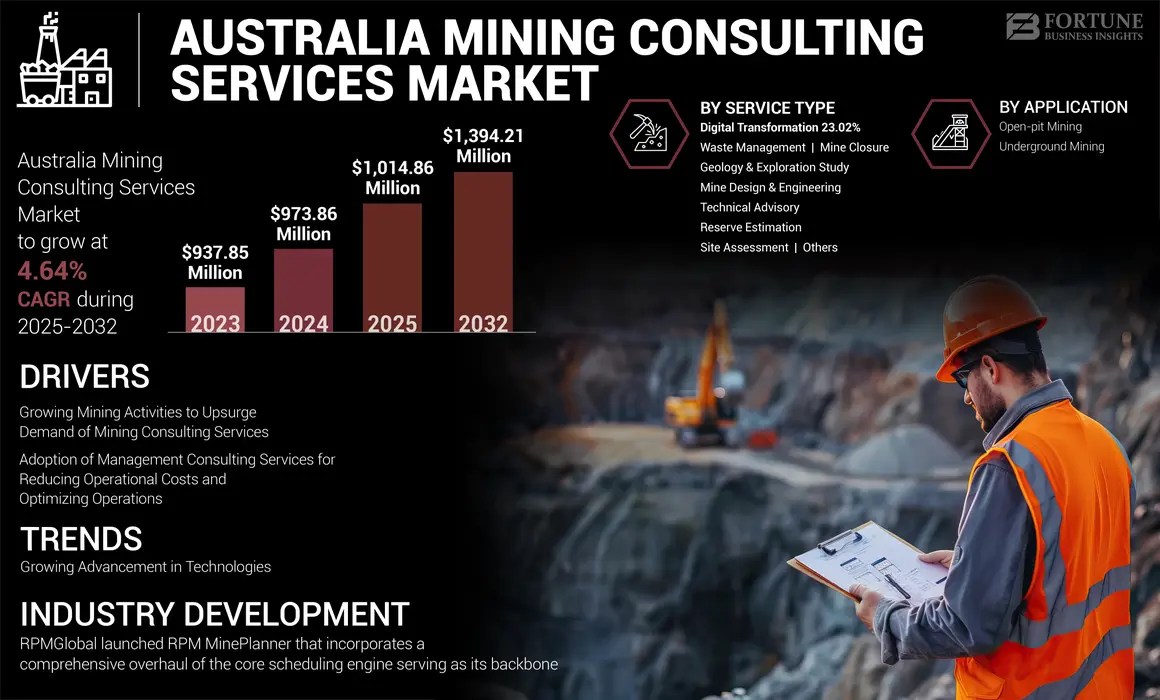 AUSTRALIA MINING CONSULTING SERVICES MARKET

FORTUNE BUSINESS INSIGHTS

Australia Mining Consulting Services Market to grow at 4.64% CAGR during 2025-2032

$937.85 Million
2023

$973.86 Million
2024

$1,014.86 Million
2025

$1,394.21 Million
2032

BY SERVICE TYPE
Digital Transformation 23.02%
Waste Management | Mine Closure
Geology & Exploration Study
Mine Design & Engineering
Technical Advisory
Reserve Estimation
Site Assessment | Others

BY APPLICATION
Open-pit Mining
Underground Mining

DRIVERS
Growing Mining Activities to Upsurge Demand of Mining Consulting Services
Adoption of Management Consulting Services for Reducing Operational Costs and Optimizing Operations

TRENDS
Growing Advancement in Technologies

INDUSTRY DEVELOPMENT
RPMGlobal launched RPM MinePlanner that incorporates a comprehensive overhaul of the core scheduling engine serving as its backbone