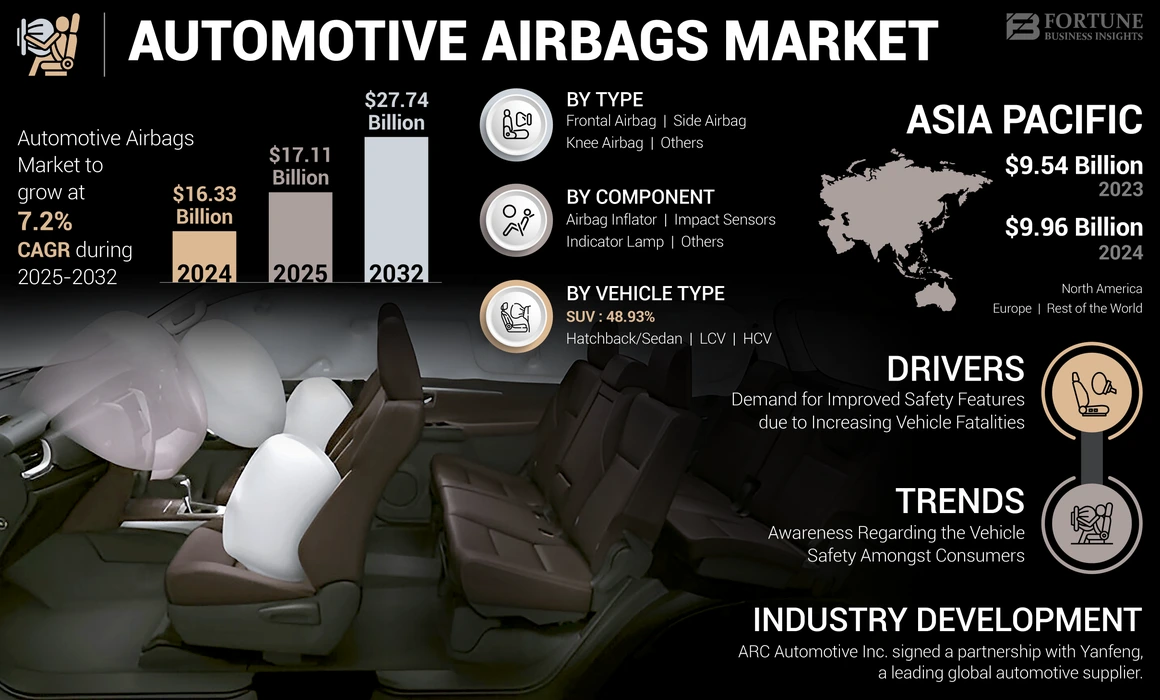 AUTOMOTIVE AIRBAGS MARKET

FORTUNE BUSINESS INSIGHTS

Automotive Airbags Market to grow at 7.2% CAGR during 2025-2032

$16.33 Billion
2024

$17.11 Billion
2025

$27.74 Billion
2032

BY TYPE
Frontal Airbag | Side Airbag
Knee Airbag | Others

BY COMPONENT
Airbag Inflator | Impact Sensors
Indicator Lamp | Others

BY VEHICLE TYPE
SUV : 48.93%
Hatchback/Sedan | LCV | HCV

ASIA PACIFIC
$9.54 Billion
2023
$9.96 Billion
2024

North America
Europe | Rest of the World

DRIVERS
Demand for Improved Safety Features due to Increasing Vehicle Fatalities

TRENDS
Awareness Regarding the Vehicle Safety Amongst Consumers

INDUSTRY DEVELOPMENT
ARC Automotive Inc. signed a partnership with Yanfeng, a leading global automotive supplier.