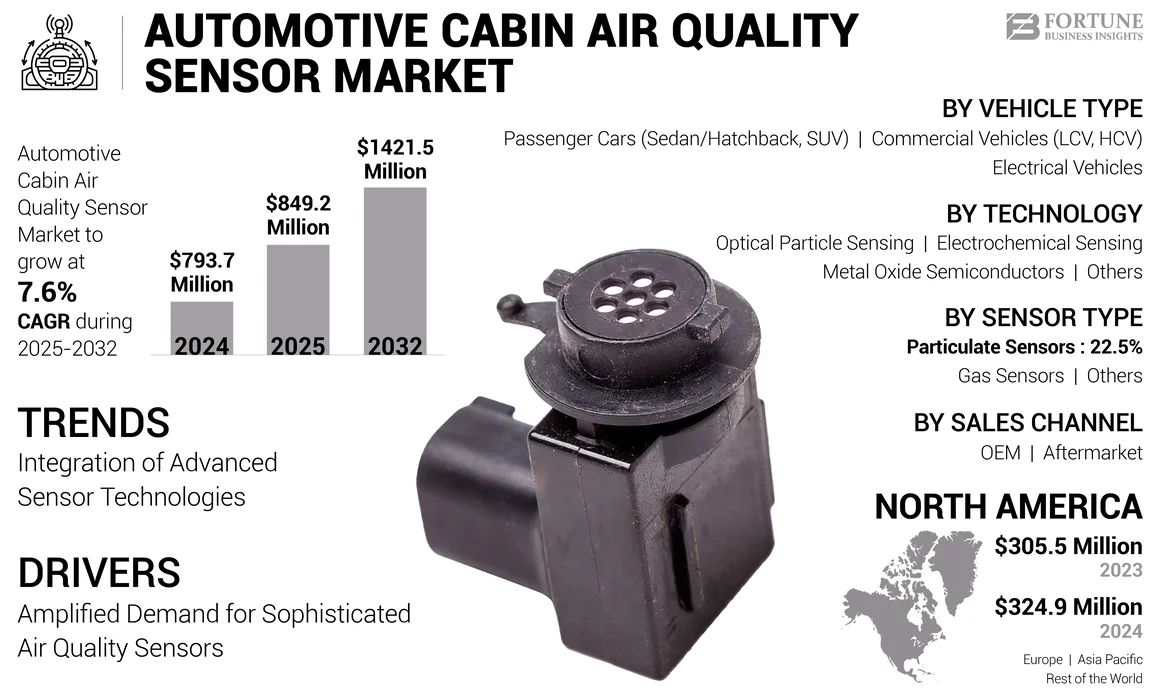 AUTOMOTIVE CABIN AIR QUALITY SENSOR MARKET

FORTUNE BUSINESS INSIGHTS

Automotive Cabin Air Quality Sensor Market to grow at 7.6% CAGR during 2025-2032

$793.7 Million
2024

$849.2 Million
2025

$1421.5 Million
2032

TRENDS
Integration of Advanced Sensor Technologies

DRIVERS
Amplified Demand for Sophisticated Air Quality Sensors

BY VEHICLE TYPE
Passenger Cars (Sedan/Hatchback, SUV) | Commercial Vehicles (LCV, HCV)
Electrical Vehicles

BY TECHNOLOGY
Optical Particle Sensing | Electrochemical Sensing
Metal Oxide Semiconductors | Others

BY SENSOR TYPE
Particulate Sensors : 22.5%
Gas Sensors | Others

BY SALES CHANNEL
OEM | Aftermarket

NORTH AMERICA
$305.5 Million
2023
$324.9 Million
2024

Europe | Asia Pacific
Rest of the World