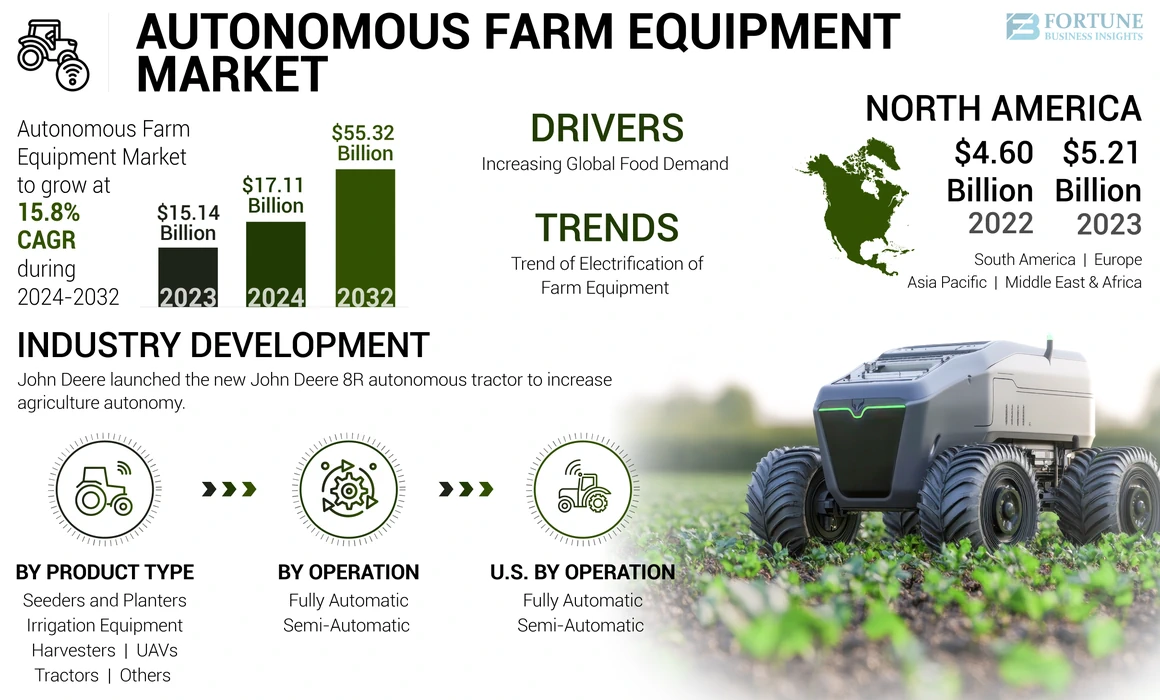 AUTONOMOUS FARM EQUIPMENT MARKET

FORTUNE BUSINESS INSIGHTS

Autonomous Farm Equipment Market to grow at 15.8% CAGR during 2024-2032

$15.14 Billion
2023

$17.11 Billion
2024

$55.32 Billion
2032

DRIVERS
Increasing Global Food Demand

TRENDS
Trend of Electrification of Farm Equipment

NORTH AMERICA
$4.60 Billion
2022
$5.21 Billion
2023

South America | Europe
Asia Pacific | Middle East & Africa

INDUSTRY DEVELOPMENT
John Deere launched the new John Deere 8R autonomous tractor to increase agriculture autonomy.

BY PRODUCT TYPE
Seeders and Planters
Irrigation Equipment
Harvesters | UAVs
Tractors | Others

BY OPERATION
Fully Automatic
Semi-Automatic

U.S. BY OPERATION
Fully Automatic
Semi-Automatic