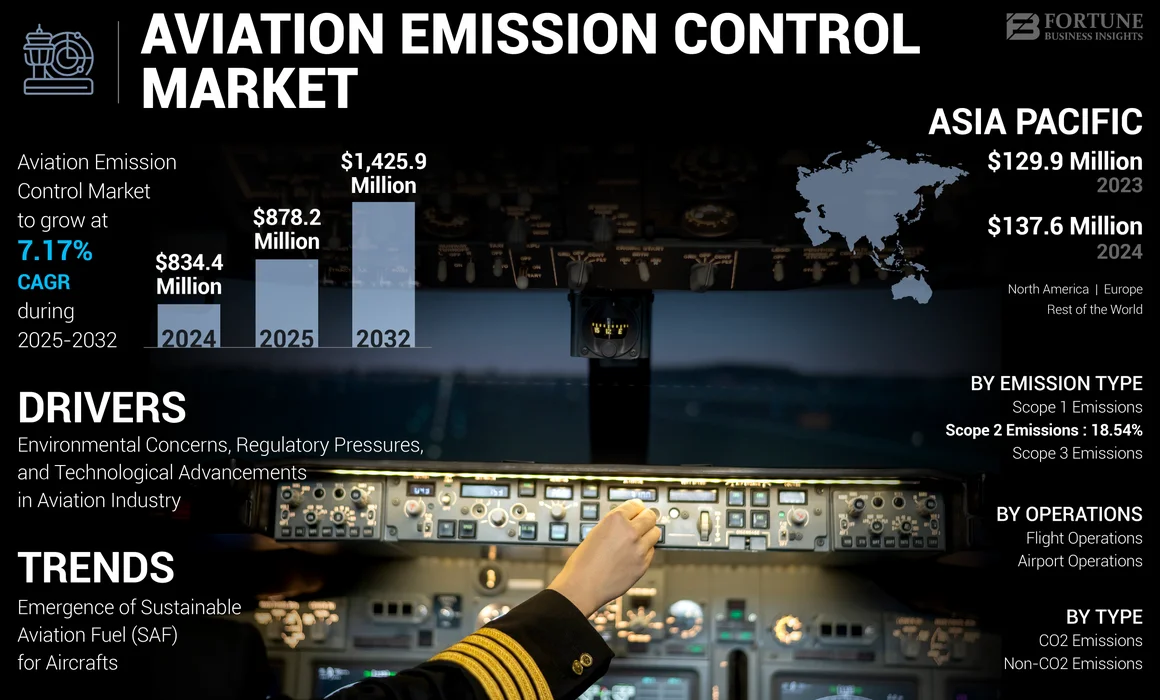 AVIATION EMISSION CONTROL MARKET

FORTUNE BUSINESS INSIGHTS

Aviation Emission Control Market to grow at 7.17% CAGR during 2025-2032

$834.4 Million
2024

$878.2 Million
2025

$1,425.9 Million
2032

ASIA PACIFIC
$129.9 Million
2023
$137.6 Million
2024

North America | Europe
Rest of the World

DRIVERS
Environmental Concerns, Regulatory Pressures, and Technological Advancements in Aviation Industry

TRENDS
Emergence of Sustainable Aviation Fuel (SAF) for Aircrafts

BY EMISSION TYPE
Scope 1 Emissions
Scope 2 Emissions : 18.54%
Scope 3 Emissions

BY OPERATIONS
Flight Operations
Airport Operations

BY TYPE
CO2 Emissions
Non-CO2 Emissions