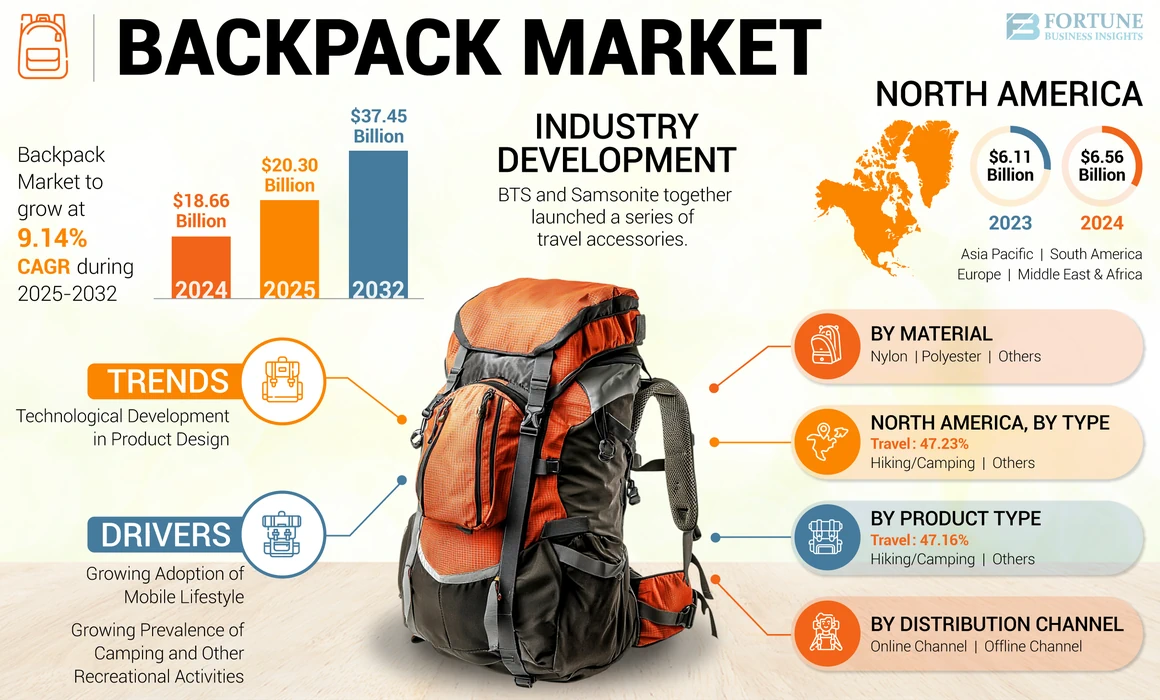 BACKPACK MARKET

FORTUNE BUSINESS INSIGHTS

Backpack Market to grow at 9.14% CAGR during 2025-2032

$18.66 Billion
2024

$20.30 Billion
2025

$37.45 Billion
2032

INDUSTRY DEVELOPMENT
BTS and Samsonite together launched a series of travel accessories.

NORTH AMERICA
$6.11 Billion
2023
$6.56 Billion
2024

Asia Pacific | South America
Europe | Middle East & Africa

TRENDS
Technological Development in Product Design

DRIVERS
Growing Adoption of Mobile Lifestyle

Growing Prevalence of Camping and Other Recreational Activities

BY MATERIAL
Nylon | Polyester | Others

NORTH AMERICA, BY TYPE
Travel : 47.23%
Hiking/Camping | Others

BY PRODUCT TYPE
Travel : 47.16%
Hiking/Camping | Others

BY DISTRIBUTION CHANNEL
Online Channel | Offline Channel