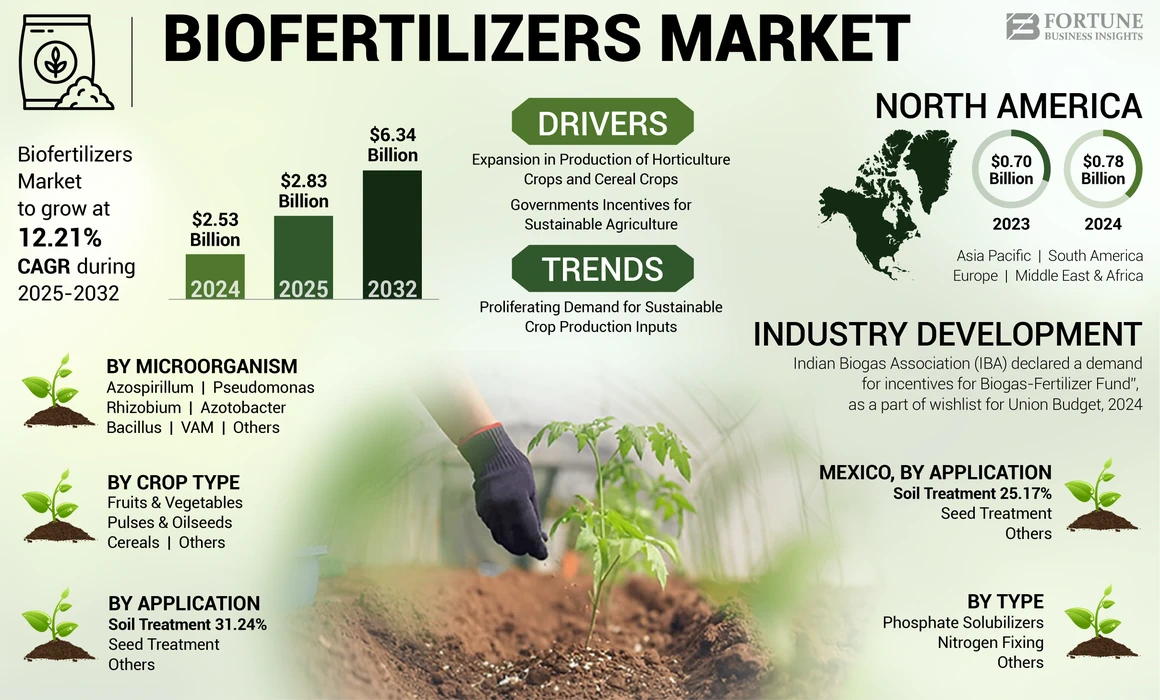 BIOFERTILIZERS MARKET

FORTUNE BUSINESS INSIGHTS

Biofertilizers Market to grow at 12.21% CAGR during 2025-2032

$2.53 Billion
2024

$2.83 Billion
2025

$6.34 Billion
2032

DRIVERS

Expansion in Production of Horticulture Crops and Cereal Crops

Governments Incentives for Sustainable Agriculture

TRENDS

Proliferating Demand for Sustainable Crop Production Inputs

NORTH AMERICA

$0.70 Billion
2023

$0.78 Billion
2024

Asia Pacific | South America
Europe | Middle East & Africa

INDUSTRY DEVELOPMENT

Indian Biogas Association (IBA) declared a demand for incentives for Biogas-Fertilizer Fund", as a part of wishlist for Union Budget, 2024

BY MICROORGANISM
Azospirillum | Pseudomonas
Rhizobium | Azotobacter
Bacillus | VAM | Others

BY CROP TYPE
Fruits & Vegetables
Pulses & Oilseeds
Cereals | Others

BY APPLICATION
Soil Treatment 31.24%
Seed Treatment
Others

MEXICO, BY APPLICATION
Soil Treatment 25.17%
Seed Treatment
Others

BY TYPE
Phosphate Solubilizers
Nitrogen Fixing
Others