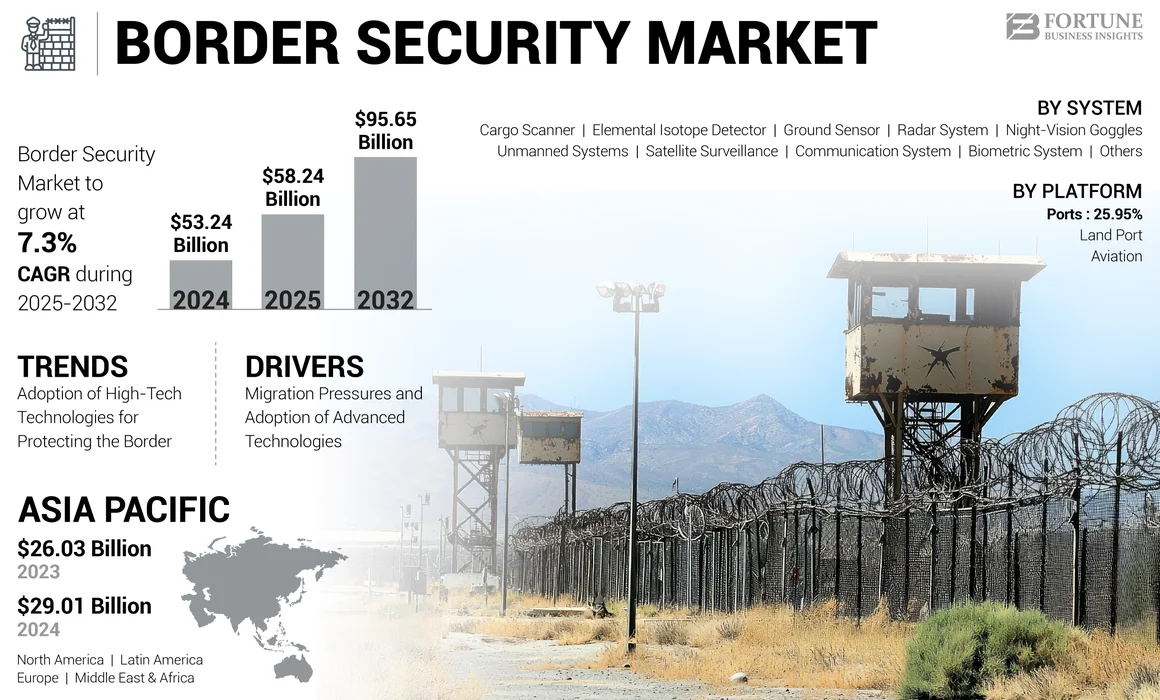 BORDER SECURITY MARKET

FORTUNE
BUSINESS INSIGHTS

Border Security Market to grow at
7.3%
CAGR during 2025-2032

$53.24 Billion
2024

$58.24 Billion
2025

$95.65 Billion
2032

BY SYSTEM
Cargo Scanner | Elemental Isotope Detector | Ground Sensor | Radar System | Night-Vision Goggles
Unmanned Systems | Satellite Surveillance | Communication System | Biometric System | Others

BY PLATFORM
Ports : 25.95%
Land Port
Aviation

TRENDS
Adoption of High-Tech Technologies for Protecting the Border

DRIVERS
Migration Pressures and Adoption of Advanced Technologies

ASIA PACIFIC
$26.03 Billion
2023
$29.01 Billion
2024

North America | Latin America
Europe | Middle East & Africa