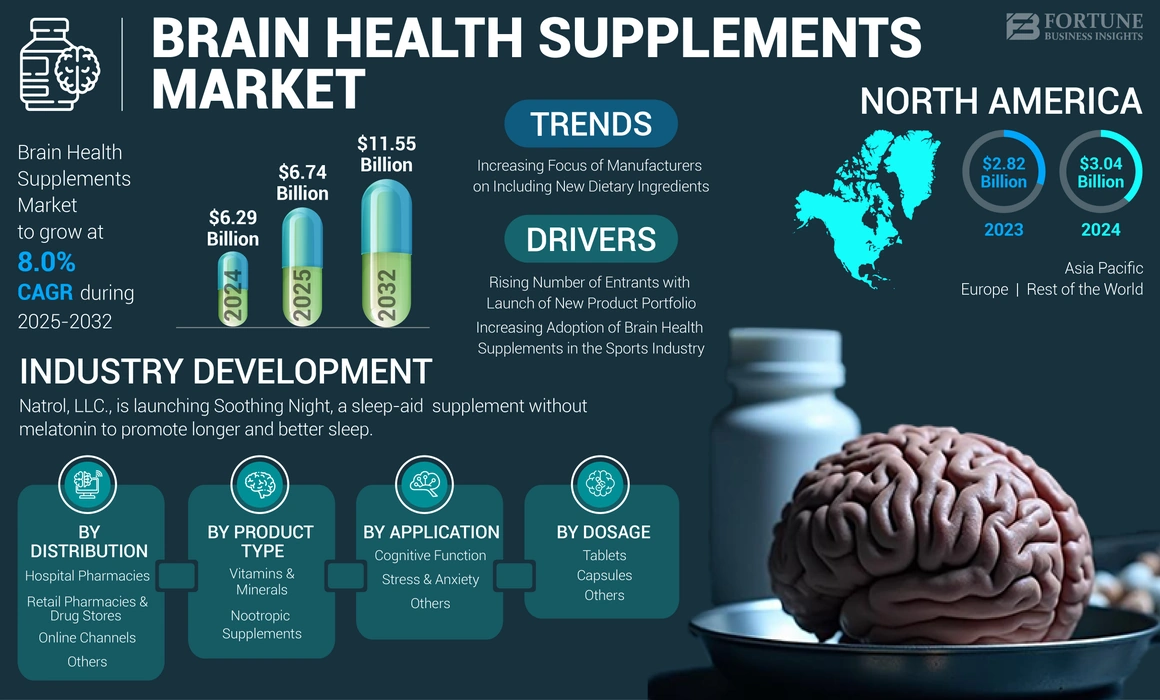 BRAIN HEALTH SUPPLEMENTS MARKET

FORTUNE BUSINESS INSIGHTS

Brain Health Supplements Market to grow at 8.0% CAGR during 2025-2032

$6.29 Billion
2024

$6.74 Billion
2025

$11.55 Billion
2032

TRENDS

Increasing Focus of Manufacturers on Including New Dietary Ingredients

DRIVERS

Rising Number of Entrants with Launch of New Product Portfolio

Increasing Adoption of Brain Health Supplements in the Sports Industry

NORTH AMERICA

$2.82 Billion
2023

$3.04 Billion
2024

Asia Pacific
Europe | Rest of the World

INDUSTRY DEVELOPMENT

Natrol, LLC., is launching Soothing Night, a sleep-aid supplement without melatonin to promote longer and better sleep.

BY DISTRIBUTION
Hospital Pharmacies
Retail Pharmacies & Drug Stores
Online Channels
Others

BY PRODUCT TYPE
Vitamins & Minerals
Nootropic Supplements

BY APPLICATION
Cognitive Function
Stress & Anxiety
Others

BY DOSAGE
Tablets
Capsules
Others