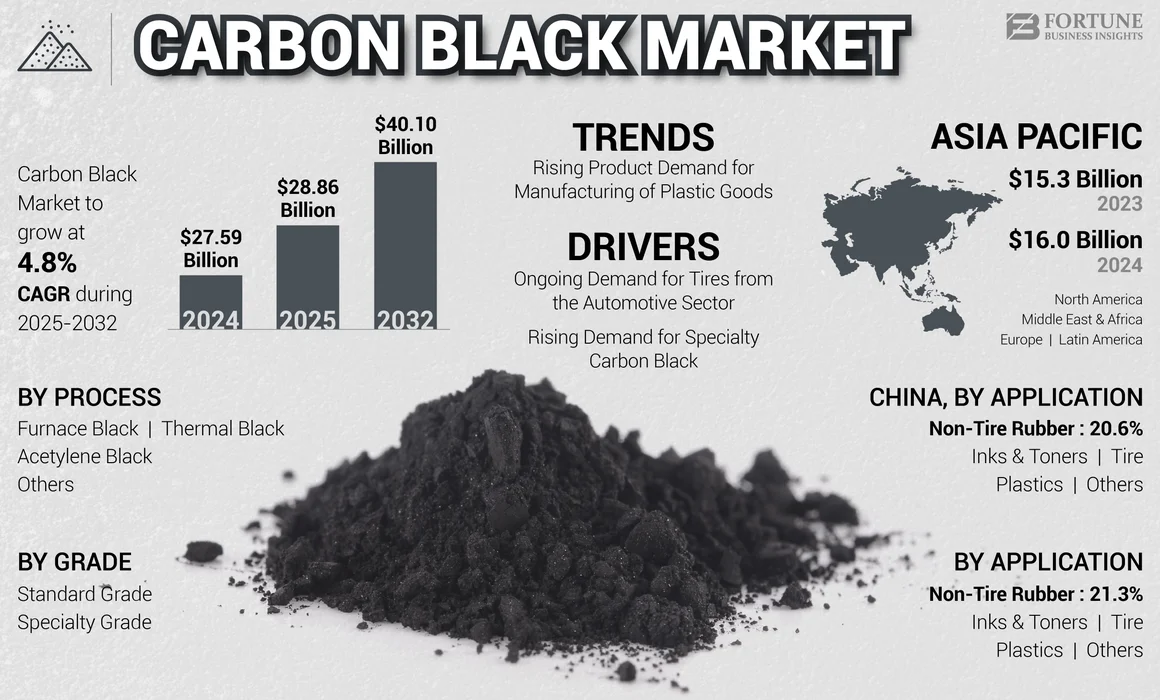 CARBON BLACK MARKET

FORTUNE BUSINESS INSIGHTS

Carbon Black Market to grow at 4.8% CAGR during 2025-2032

$27.59 Billion
2024

$28.86 Billion
2025

$40.10 Billion
2032

TRENDS
Rising Product Demand for Manufacturing of Plastic Goods

DRIVERS
Ongoing Demand for Tires from the Automotive Sector

Rising Demand for Specialty Carbon Black

ASIA PACIFIC
$15.3 Billion
2023
$16.0 Billion
2024

North America
Middle East & Africa
Europe | Latin America

BY PROCESS
Furnace Black | Thermal Black
Acetylene Black
Others

BY GRADE
Standard Grade
Specialty Grade

CHINA, BY APPLICATION
Non-Tire Rubber : 20.6%
Inks & Toners | Tire
Plastics | Others

BY APPLICATION
Non-Tire Rubber : 21.3%
Inks & Toners | Tire
Plastics | Others