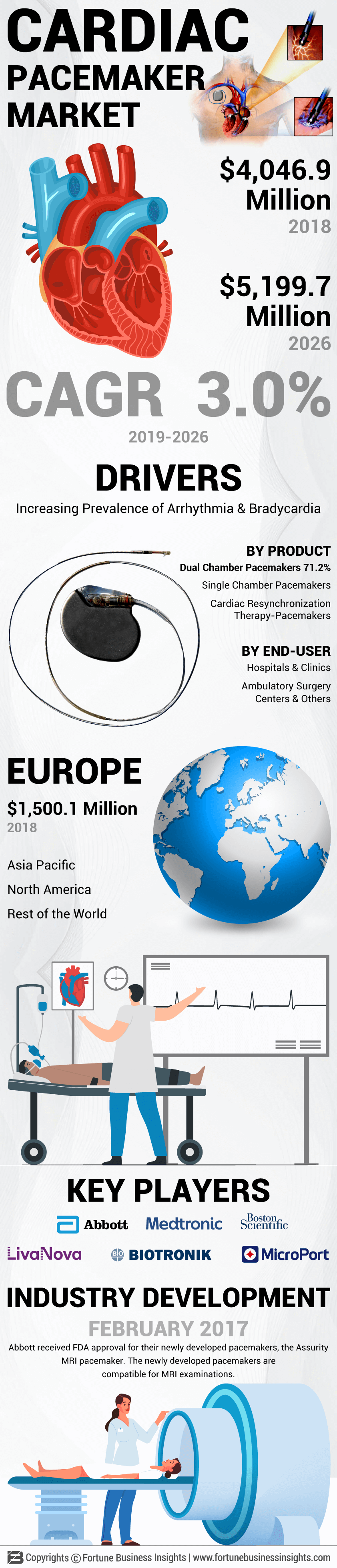 CARDIAC PACEMAKER MARKET

$4,046.9 Million
2018

$5,199.7 Million
2026

CAGR 3.0%
2019-2026

DRIVERS
Increasing Prevalence of Arrhythmia & Bradycardia

BY PRODUCT
Dual Chamber Pacemakers 71.2%
Single Chamber Pacemakers
Cardiac Resynchronization Therapy-Pacemakers

BY END-USER
Hospitals & Clinics
Ambulatory Surgery Centers & Others

EUROPE
$1,500.1 Million
2018

Asia Pacific
North America
Rest of the World

KEY PLAYERS
Abbott
Medtronic
Boston Scientific
LivaNova
BIOTRONIK
MicroPort

INDUSTRY DEVELOPMENT
FEBRUARY 2017
Abbott received FDA approval for their newly developed pacemakers, the Assurity MRI pacemaker. The newly developed pacemakers are compatible for MRI examinations.

Copyrights © Fortune Business Insights | www.fortunebusinessinsights.com