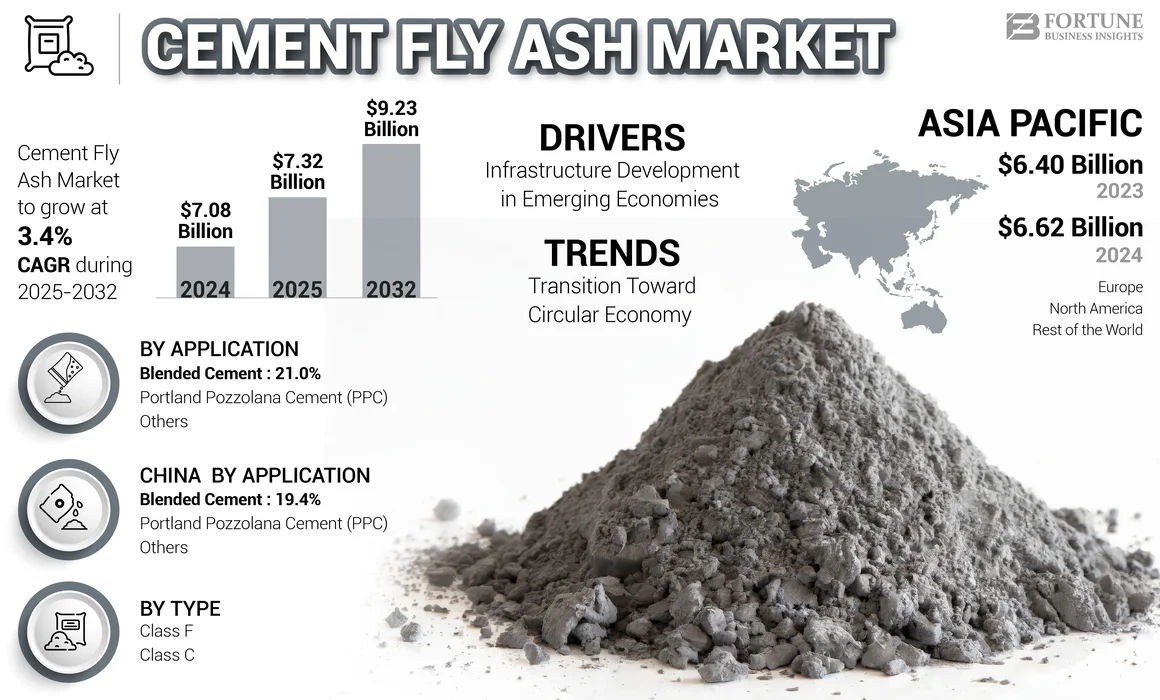 CEMENT FLY ASH MARKET

FORTUNE BUSINESS INSIGHTS

Cement Fly Ash Market to grow at 3.4% CAGR during 2025-2032

$7.08 Billion
2024

$7.32 Billion
2025

$9.23 Billion
2032

DRIVERS
Infrastructure Development in Emerging Economies

TRENDS
Transition Toward Circular Economy

ASIA PACIFIC
$6.40 Billion
2023
$6.62 Billion
2024

Europe
North America
Rest of the World

BY APPLICATION
Blended Cement : 21.0%
Portland Pozzolana Cement (PPC)
Others

CHINA BY APPLICATION
Blended Cement : 19.4%
Portland Pozzolana Cement (PPC)
Others

BY TYPE
Class F
Class C