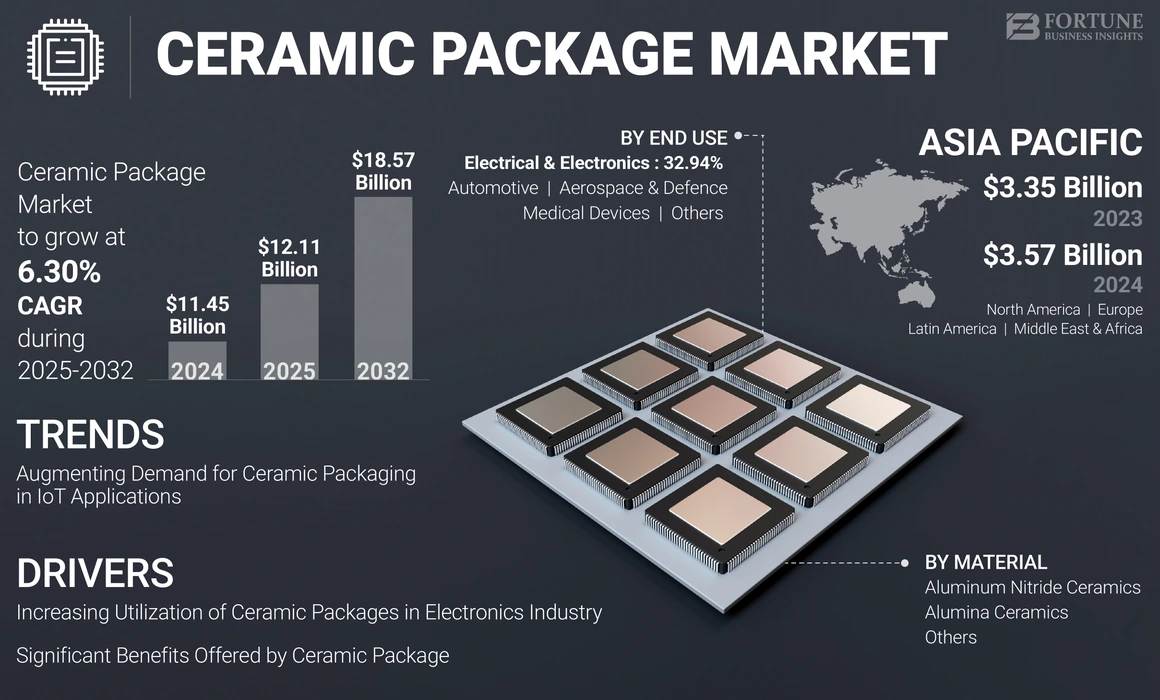 CERAMIC PACKAGE MARKET

FORTUNE
BUSINESS INSIGHTS

Ceramic Package Market to grow at 6.30% CAGR during 2025-2032

$11.45 Billion
2024

$12.11 Billion
2025

$18.57 Billion
2032

BY END USE
Electrical & Electronics : 32.94%
Automotive | Aerospace & Defence
Medical Devices | Others

ASIA PACIFIC
$3.35 Billion
2023
$3.57 Billion
2024
North America | Europe
Latin America | Middle East & Africa

TRENDS
Augmenting Demand for Ceramic Packaging in IoT Applications

DRIVERS
Increasing Utilization of Ceramic Packages in Electronics Industry

Significant Benefits Offered by Ceramic Package

BY MATERIAL
Aluminum Nitride Ceramics
Alumina Ceramics
Others