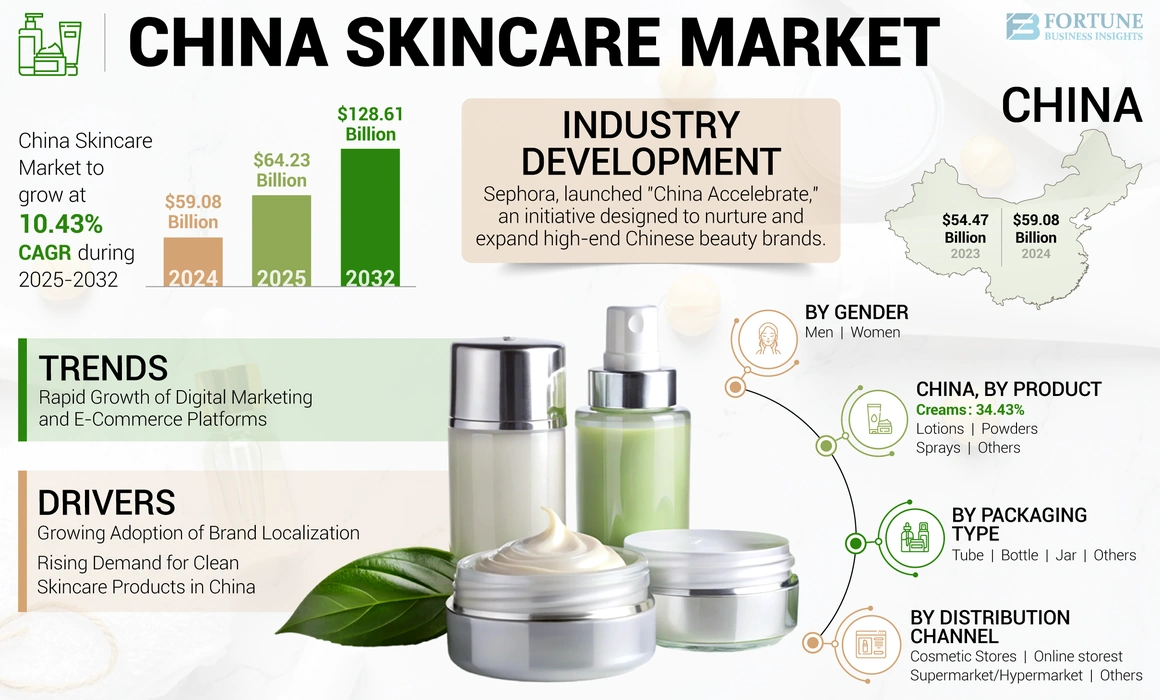 CHINA SKINCARE MARKET

FORTUNE BUSINESS INSIGHTS

China Skincare Market to grow at 10.43% CAGR during 2025-2032

$59.08 Billion 2024
$64.23 Billion 2025
$128.61 Billion 2032

INDUSTRY DEVELOPMENT
Sephora, launched "China Accelebrate," an initiative designed to nurture and expand high-end Chinese beauty brands.

CHINA
$54.47 Billion 2023
$59.08 Billion 2024

TRENDS
Rapid Growth of Digital Marketing and E-Commerce Platforms

DRIVERS
Growing Adoption of Brand Localization
Rising Demand for Clean Skincare Products in China

BY GENDER
Men | Women

CHINA, BY PRODUCT
Creams: 34.43%
Lotions | Powders
Sprays | Others

BY PACKAGING TYPE
Tube | Bottle | Jar | Others

BY DISTRIBUTION CHANNEL
Cosmetic Stores | Online storest
Supermarket/Hypermarket | Others