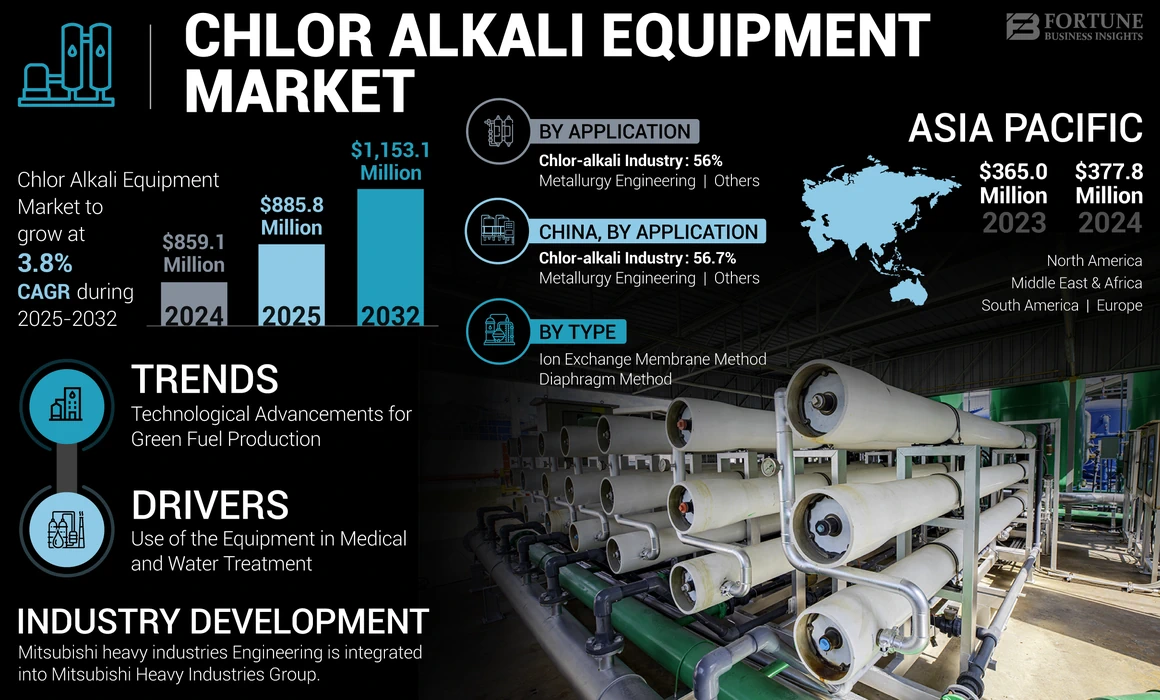 CHLOR ALKALI EQUIPMENT MARKET

FORTUNE BUSINESS INSIGHTS

Chlor Alkali Equipment Market to grow at 3.8% CAGR during 2025-2032

$859.1 Million
2024

$885.8 Million
2025

$1,153.1 Million
2032

BY APPLICATION
Chlor-alkali Industry : 56%
Metallurgy Engineering | Others

CHINA, BY APPLICATION
Chlor-alkali Industry : 56.7%
Metallurgy Engineering | Others

BY TYPE
Ion Exchange Membrane Method
Diaphragm Method

ASIA PACIFIC
$365.0 Million
2023
$377.8 Million
2024

North America
Middle East & Africa
South America | Europe

TRENDS
Technological Advancements for Green Fuel Production

DRIVERS
Use of the Equipment in Medical and Water Treatment

INDUSTRY DEVELOPMENT
Mitsubishi heavy industries Engineering is integrated into Mitsubishi Heavy Industries Group.