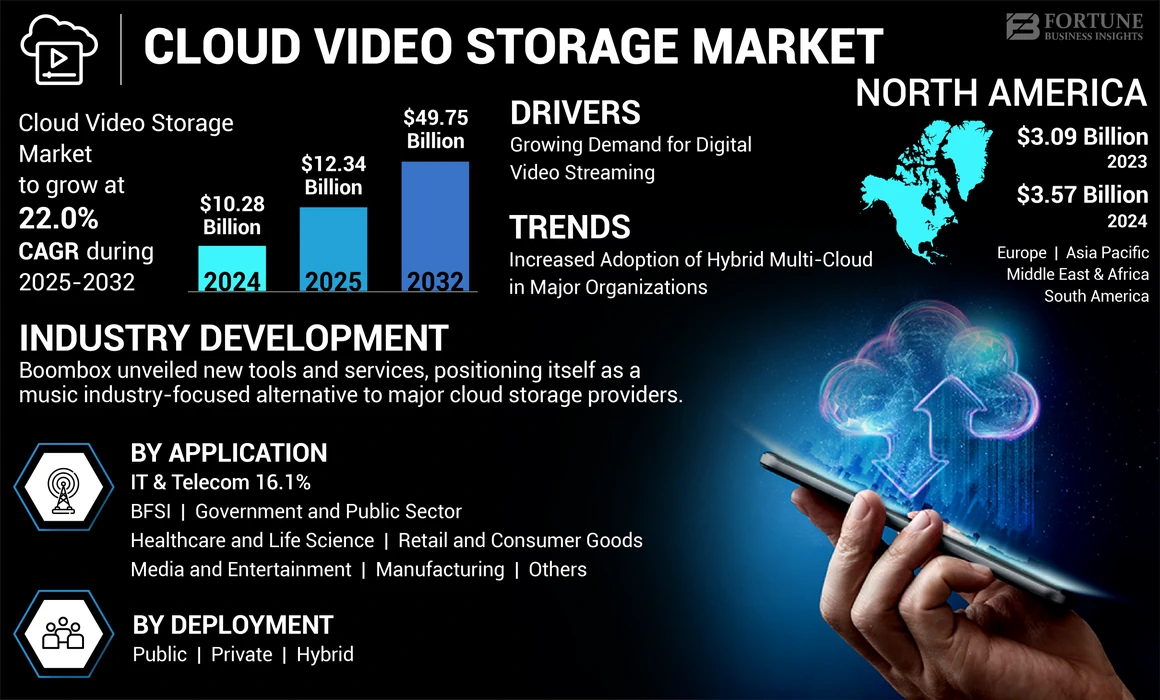 CLOUD VIDEO STORAGE MARKET

FORTUNE BUSINESS INSIGHTS

Cloud Video Storage Market to grow at 22.0% CAGR during 2025-2032

$10.28 Billion
2024

$12.34 Billion
2025

$49.75 Billion
2032

DRIVERS
Growing Demand for Digital Video Streaming

TRENDS
Increased Adoption of Hybrid Multi-Cloud in Major Organizations

NORTH AMERICA
$3.09 Billion
2023
$3.57 Billion
2024

Europe | Asia Pacific
Middle East & Africa
South America

INDUSTRY DEVELOPMENT
Boombox unveiled new tools and services, positioning itself as a music industry-focused alternative to major cloud storage providers.

BY APPLICATION
IT & Telecom 16.1%
BFSI | Government and Public Sector
Healthcare and Life Science | Retail and Consumer Goods
Media and Entertainment | Manufacturing | Others

BY DEPLOYMENT
Public | Private | Hybrid