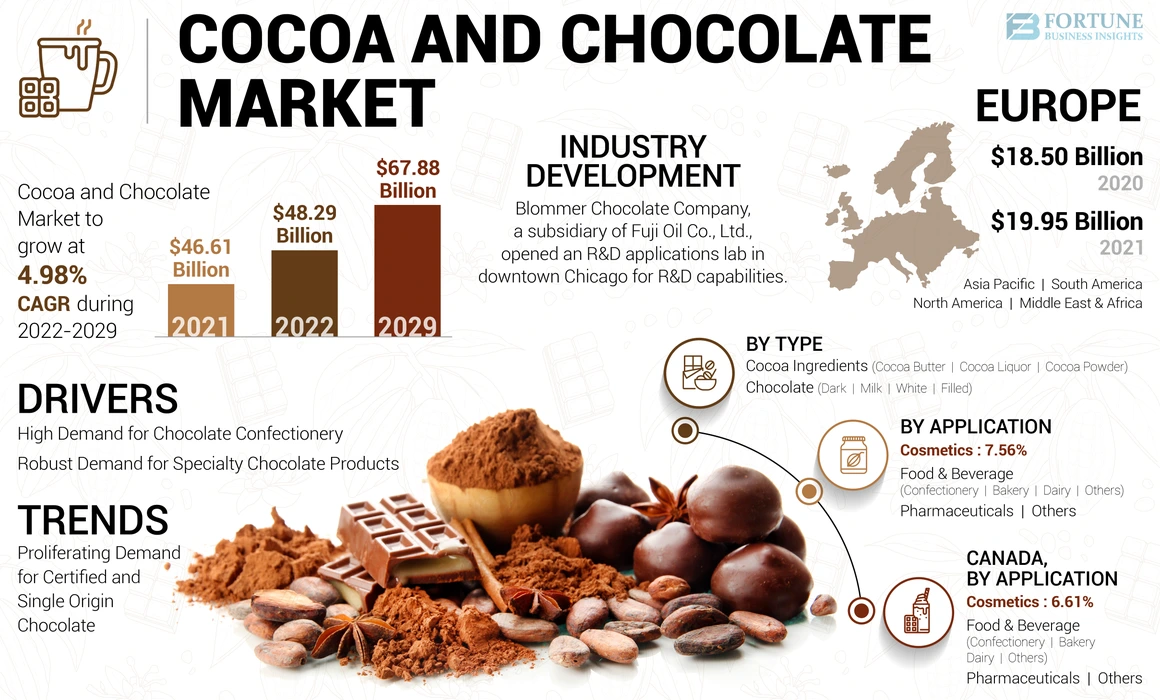 COCOA AND CHOCOLATE MARKET

FORTUNE BUSINESS INSIGHTS

Cocoa and Chocolate Market to grow at 4.98% CAGR during 2022-2029

$46.61 Billion
2021

$48.29 Billion
2022

$67.88 Billion
2029

INDUSTRY DEVELOPMENT
Blommer Chocolate Company, a subsidiary of Fuji Oil Co., Ltd., opened an R&D applications lab in downtown Chicago for R&D capabilities.

EUROPE
$18.50 Billion
2020
$19.95 Billion
2021

Asia Pacific | South America
North America | Middle East & Africa

DRIVERS
High Demand for Chocolate Confectionery
Robust Demand for Specialty Chocolate Products

TRENDS
Proliferating Demand for Certified and Single Origin Chocolate

BY TYPE
Cocoa Ingredients (Cocoa Butter | Cocoa Liquor | Cocoa Powder)
Chocolate (Dark | Milk | White | Filled)

BY APPLICATION
Cosmetics : 7.56%
Food & Beverage
(Confectionery | Bakery | Dairy | Others)
Pharmaceuticals | Others

CANADA, BY APPLICATION
Cosmetics : 6.61%
Food & Beverage
(Confectionery | Bakery
Dairy | Others)
Pharmaceuticals | Others