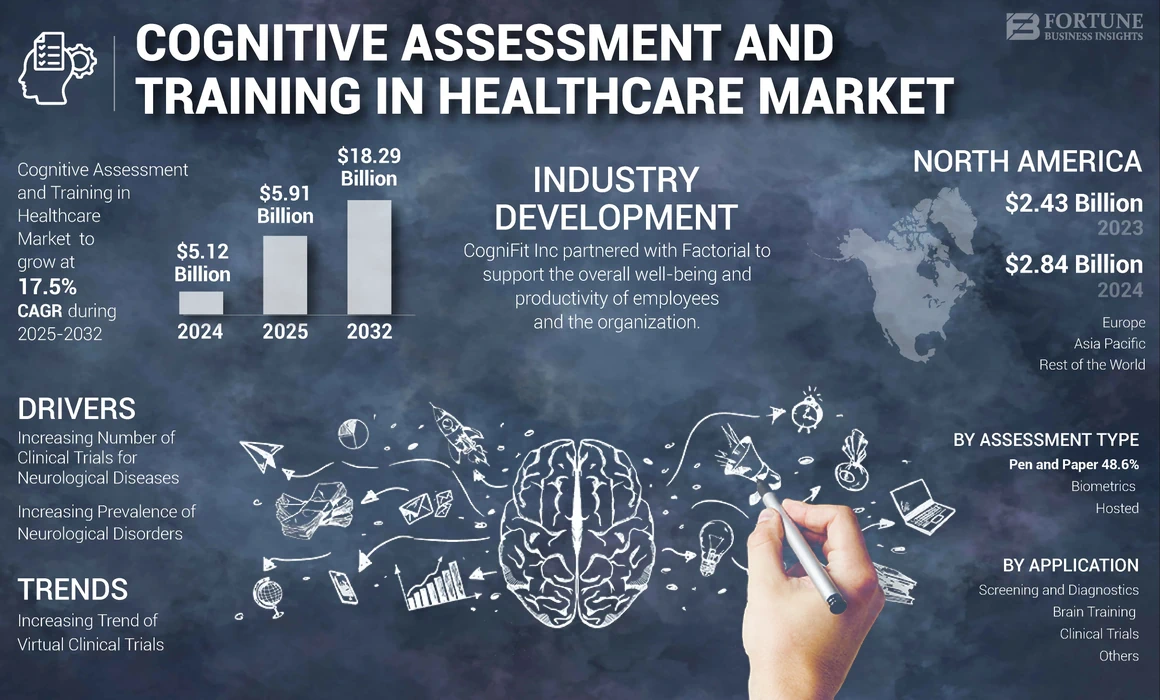 COGNITIVE ASSESSMENT AND TRAINING IN HEALTHCARE MARKET

FORTUNE BUSINESS INSIGHTS

Cognitive Assessment and Training in Healthcare Market to grow at 17.5% CAGR during 2025-2032

$5.12 Billion
2024

$5.91 Billion
2025

$18.29 Billion
2032

INDUSTRY DEVELOPMENT

CogniFit Inc partnered with Factorial to support the overall well-being and productivity of employees and the organization.

NORTH AMERICA

$2.43 Billion
2023

$2.84 Billion
2024

Europe
Asia Pacific
Rest of the World

DRIVERS

Increasing Number of Clinical Trials for Neurological Diseases

Increasing Prevalence of Neurological Disorders

TRENDS

Increasing Trend of Virtual Clinical Trials

BY ASSESSMENT TYPE

Pen and Paper 48.6%
Biometrics
Hosted

BY APPLICATION

Screening and Diagnostics
Brain Training
Clinical Trials
Others