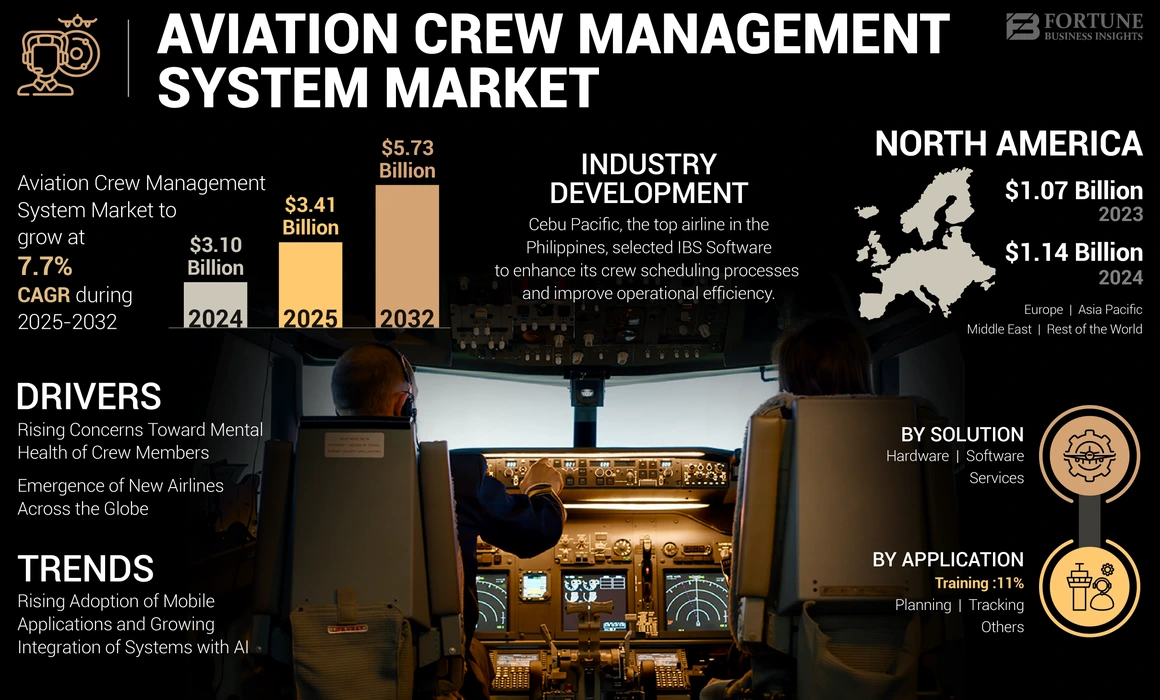 AVIATION CREW MANAGEMENT SYSTEM MARKET

FORTUNE BUSINESS INSIGHTS

Aviation Crew Management System Market to grow at 7.7% CAGR during 2025-2032

$3.10 Billion
2024

$3.41 Billion
2025

$5.73 Billion
2032

INDUSTRY DEVELOPMENT

Cebu Pacific, the top airline in the Philippines, selected IBS Software to enhance its crew scheduling processes and improve operational efficiency.

NORTH AMERICA

$1.07 Billion
2023

$1.14 Billion
2024

Europe | Asia Pacific
Middle East | Rest of the World

DRIVERS

Rising Concerns Toward Mental Health of Crew Members

Emergence of New Airlines Across the Globe

TRENDS

Rising Adoption of Mobile Applications and Growing Integration of Systems with AI

BY SOLUTION
Hardware | Software
Services

BY APPLICATION
Training :11%
Planning | Tracking
Others