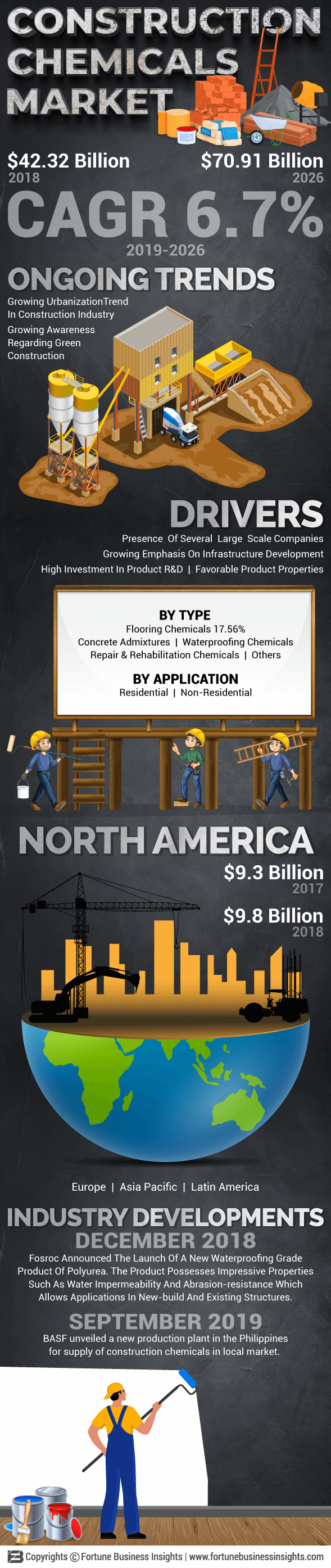 CONSTRUCTION CHEMICALS MARKET

$42.32 Billion
2018

$70.91 Billion
2026

CAGR 6.7%
2019-2026

ONGOING TRENDS

Growing UrbanizationTrend In Construction Industry

Growing Awareness Regarding Green Construction

DRIVERS

Presence Of Several Large Scale Companies

Growing Emphasis On Infrastructure Development

High Investment In Product R&D | Favorable Product Properties

BY TYPE

Flooring Chemicals 17.56%

Concrete Admixtures | Waterproofing Chemicals

Repair & Rehabilitation Chemicals | Others

BY APPLICATION

Residential | Non-Residential

NORTH AMERICA

$9.3 Billion
2017

$9.8 Billion
2018

Europe | Asia Pacific | Latin America

INDUSTRY DEVELOPMENTS

DECEMBER 2018

Fosroc Announced The Launch Of A New Waterproofing Grade Product Of Polyurea. The Product Possesses Impressive Properties Such As Water Impermeability And Abrasion-resistance Which Allows Applications In New-build And Existing Structures.

SEPTEMBER 2019

BASF unveiled a new production plant in the Philippines for supply of construction chemicals in local market.

Copyrights © Fortune Business Insights | www.fortunebusinessinsights.com