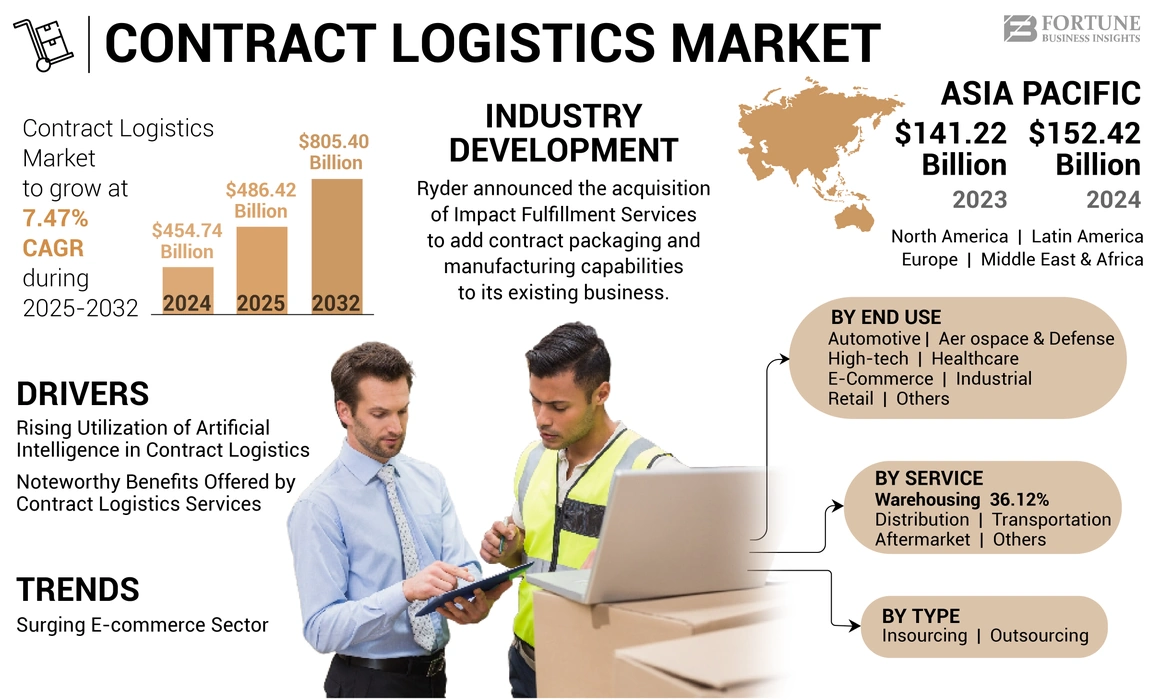 CONTRACT LOGISTICS MARKET

FORTUNE BUSINESS INSIGHTS

Contract Logistics Market to grow at 7.47% CAGR during 2025-2032

$454.74 Billion
2024

$486.42 Billion
2025

$805.40 Billion
2032

INDUSTRY DEVELOPMENT

Ryder announced the acquisition of Impact Fulfillment Services to add contract packaging and manufacturing capabilities to its existing business.

ASIA PACIFIC

$141.22 Billion
2023

$152.42 Billion
2024

North America | Latin America
Europe | Middle East & Africa

DRIVERS

Rising Utilization of Artificial Intelligence in Contract Logistics

Noteworthy Benefits Offered by Contract Logistics Services

TRENDS

Surging E-commerce Sector

BY END USE
Automotive | Aer ospace & Defense
High-tech | Healthcare
E-Commerce | Industrial
Retail | Others

BY SERVICE
Warehousing 36.12%
Distribution | Transportation
Aftermarket | Others

BY TYPE
Insourcing | Outsourcing