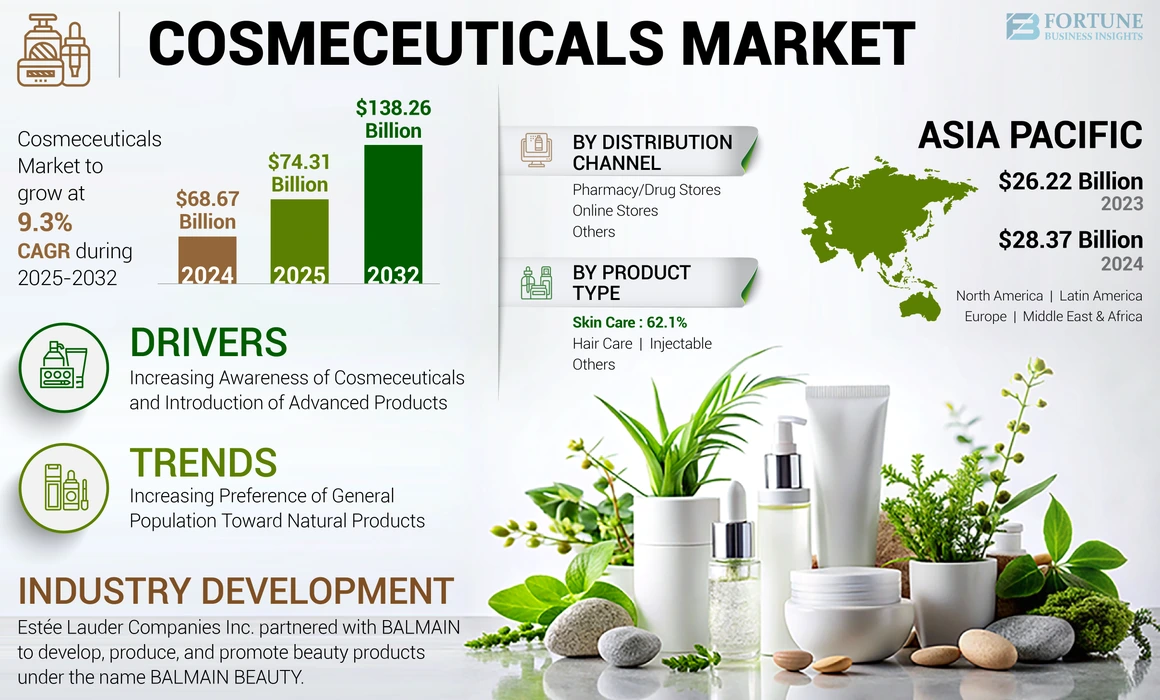 COSMECEUTICALS MARKET

FORTUNE BUSINESS INSIGHTS

Cosmeceuticals Market to grow at 9.3% CAGR during 2025-2032

$68.67 Billion
2024

$74.31 Billion
2025

$138.26 Billion
2032

BY DISTRIBUTION CHANNEL
Pharmacy/Drug Stores
Online Stores
Others

BY PRODUCT TYPE
Skin Care : 62.1%
Hair Care | Injectable
Others

ASIA PACIFIC
$26.22 Billion
2023
$28.37 Billion
2024

North America | Latin America
Europe | Middle East & Africa

DRIVERS
Increasing Awareness of Cosmeceuticals and Introduction of Advanced Products

TRENDS
Increasing Preference of General Population Toward Natural Products

INDUSTRY DEVELOPMENT
Estée Lauder Companies Inc. partnered with BALMAIN to develop, produce, and promote beauty products under the name BALMAIN BEAUTY.