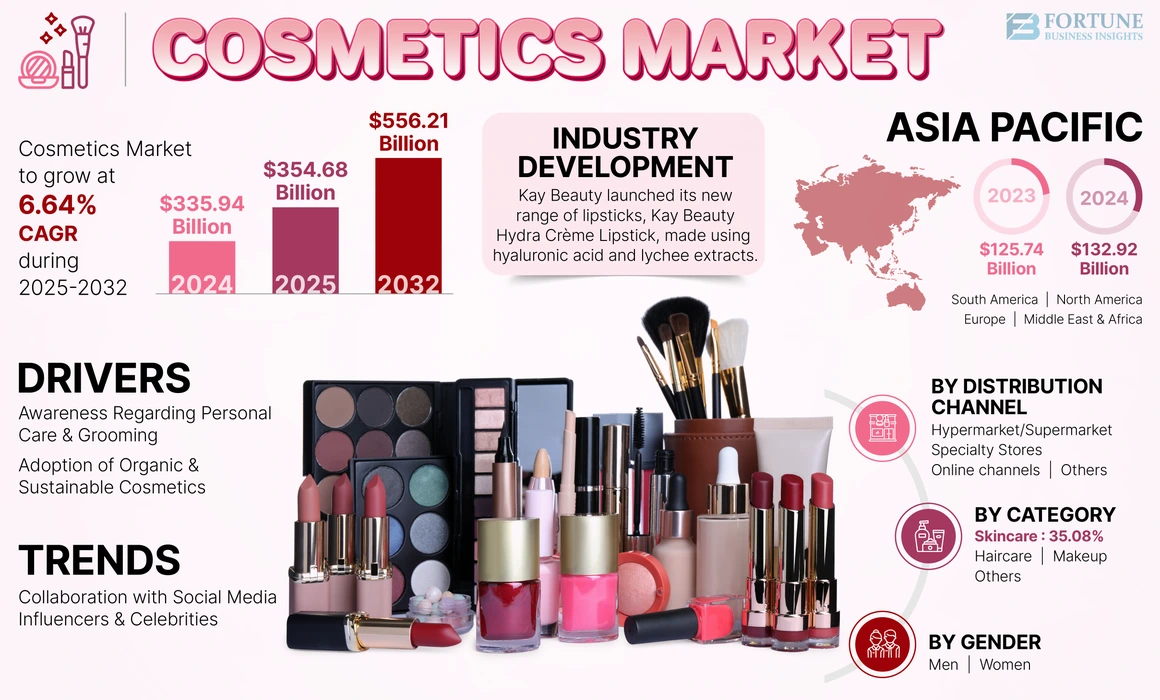 COSMETICS MARKET

FORTUNE BUSINESS INSIGHTS

Cosmetics Market to grow at 6.64% CAGR during 2025-2032

$335.94 Billion
2024

$354.68 Billion
2025

$556.21 Billion
2032

INDUSTRY DEVELOPMENT

Kay Beauty launched its new range of lipsticks, Kay Beauty Hydra Crème Lipstick, made using hyaluronic acid and lychee extracts.

ASIA PACIFIC

2023
$125.74 Billion

2024
$132.92 Billion

South America | North America
Europe | Middle East & Africa

DRIVERS

Awareness Regarding Personal Care & Grooming

Adoption of Organic & Sustainable Cosmetics

TRENDS

Collaboration with Social Media Influencers & Celebrities

BY DISTRIBUTION CHANNEL

Hypermarket/Supermarket
Specialty Stores
Online channels | Others

BY CATEGORY

Skincare : 35.08%
Haircare | Makeup
Others

BY GENDER

Men | Women