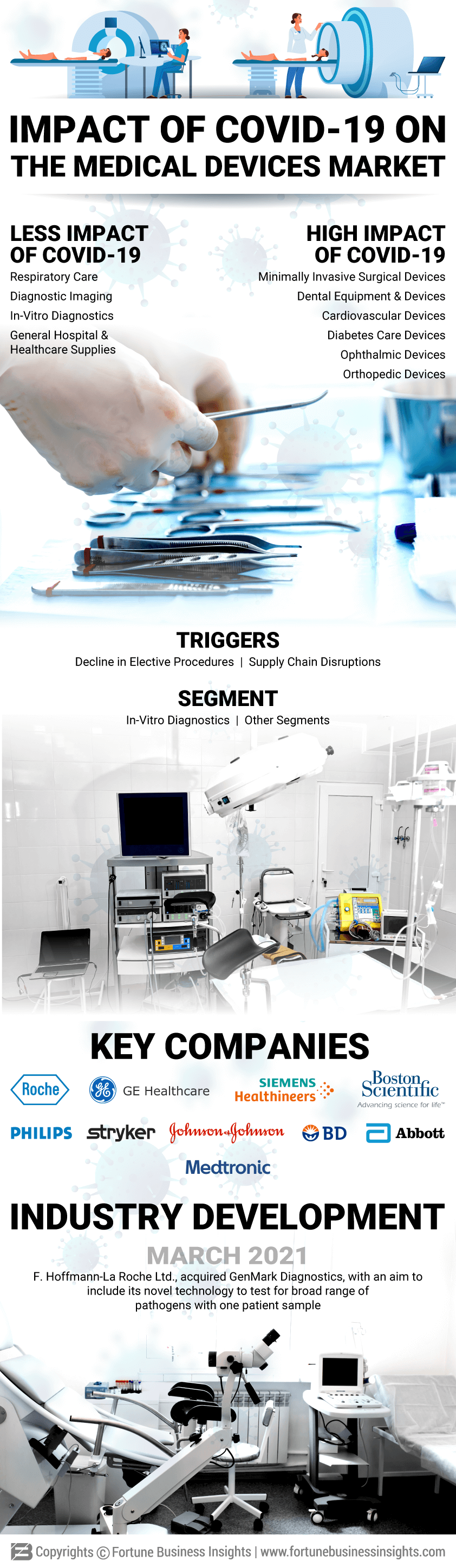 IMPACT OF COVID-19 ON THE MEDICAL DEVICES MARKET

LESS IMPACT OF COVID-19
Respiratory Care
Diagnostic Imaging
In-Vitro Diagnostics
General Hospital & Healthcare Supplies

HIGH IMPACT OF COVID-19
Minimally Invasive Surgical Devices
Dental Equipment & Devices
Cardiovascular Devices
Diabetes Care Devices
Ophthalmic Devices
Orthopedic Devices

TRIGGERS
Decline in Elective Procedures | Supply Chain Disruptions

SEGMENT
In-Vitro Diagnostics | Other Segments

KEY COMPANIES
Roche
GE Healthcare
SIEMENS Healthineers
Boston Scientific Advancing science for life™
PHILIPS
stryker
Johnson & Johnson
BD
Abbott
Medtronic

INDUSTRY DEVELOPMENT
MARCH 2021
F. Hoffmann-La Roche Ltd., acquired GenMark Diagnostics, with an aim to include its novel technology to test for broad range of pathogens with one patient sample

Copyrights © Fortune Business Insights | www.fortunebusinessinsights.com