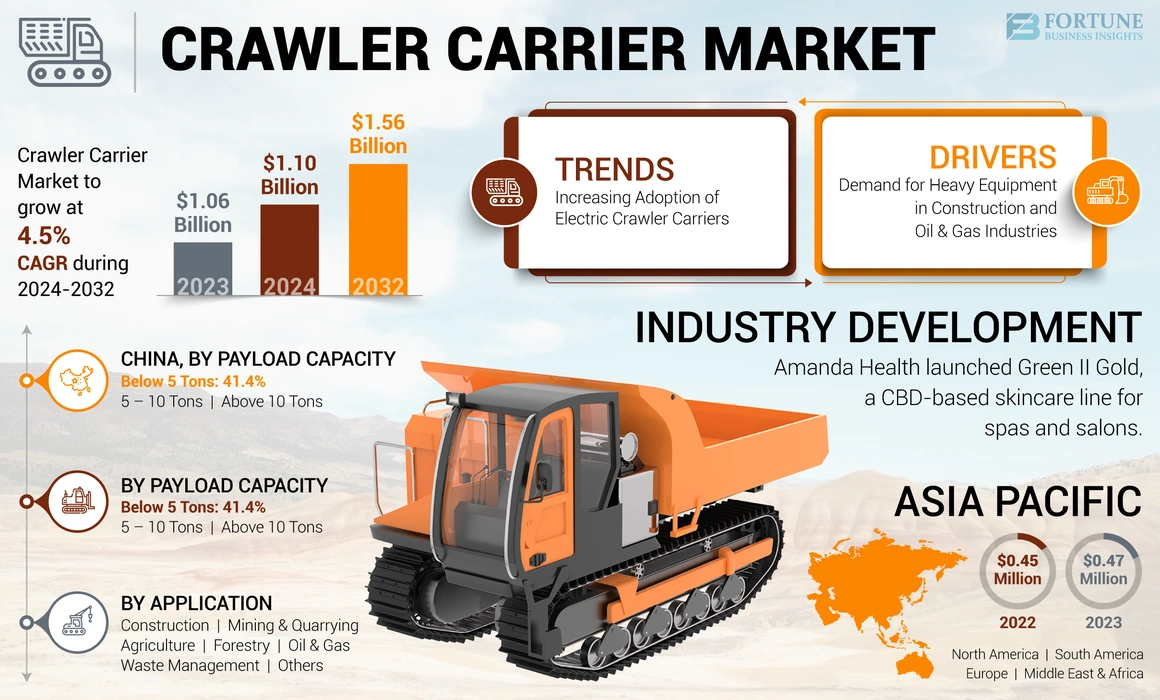 CRAWLER CARRIER MARKET

FORTUNE BUSINESS INSIGHTS

Crawler Carrier Market to grow at 4.5% CAGR during 2024-2032

$1.06 Billion
2023

$1.10 Billion
2024

$1.56 Billion
2032

TRENDS
Increasing Adoption of Electric Crawler Carriers

DRIVERS
Demand for Heavy Equipment in Construction and Oil & Gas Industries

INDUSTRY DEVELOPMENT
Amanda Health launched Green II Gold, a CBD-based skincare line for spas and salons.

CHINA, BY PAYLOAD CAPACITY
Below 5 Tons: 41.4%
5 – 10 Tons | Above 10 Tons

BY PAYLOAD CAPACITY
Below 5 Tons: 41.4%
5 – 10 Tons | Above 10 Tons

BY APPLICATION
Construction | Mining & Quarrying
Agriculture | Forestry | Oil & Gas
Waste Management | Others

ASIA PACIFIC
$0.45 Million
2022
$0.47 Million
2023

North America | South America
Europe | Middle East & Africa