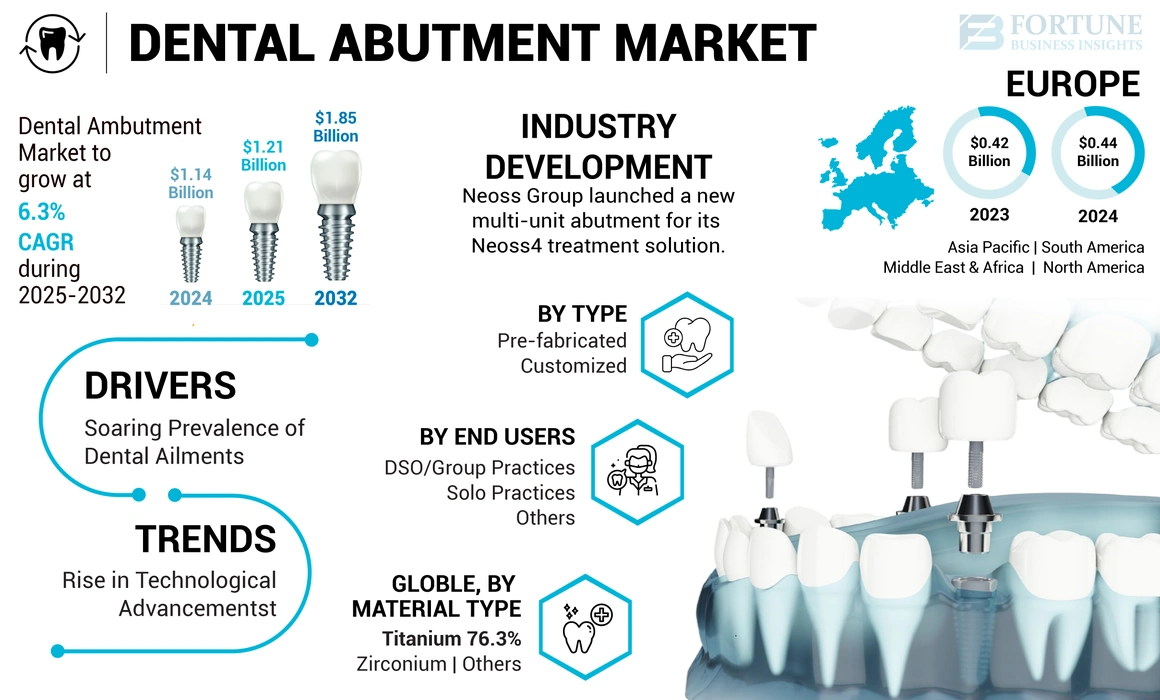 DENTAL ABUTMENT MARKET

FORTUNE BUSINESS INSIGHTS

Dental Ambutment Market to grow at 6.3% CAGR during 2025-2032

$1.14 Billion
2024

$1.21 Billion
2025

$1.85 Billion
2032

INDUSTRY DEVELOPMENT
Neoss Group launched a new multi-unit abutment for its Neoss4 treatment solution.

EUROPE
$0.42 Billion
2023
$0.44 Billion
2024

Asia Pacific | South America
Middle East & Africa | North America

DRIVERS
Soaring Prevalence of Dental Ailments

TRENDS
Rise in Technological Advancementst

BY TYPE
Pre-fabricated
Customized

BY END USERS
DSO/Group Practices
Solo Practices
Others

GLOBLE, BY MATERIAL TYPE
Titanium 76.3%
Zirconium | Others