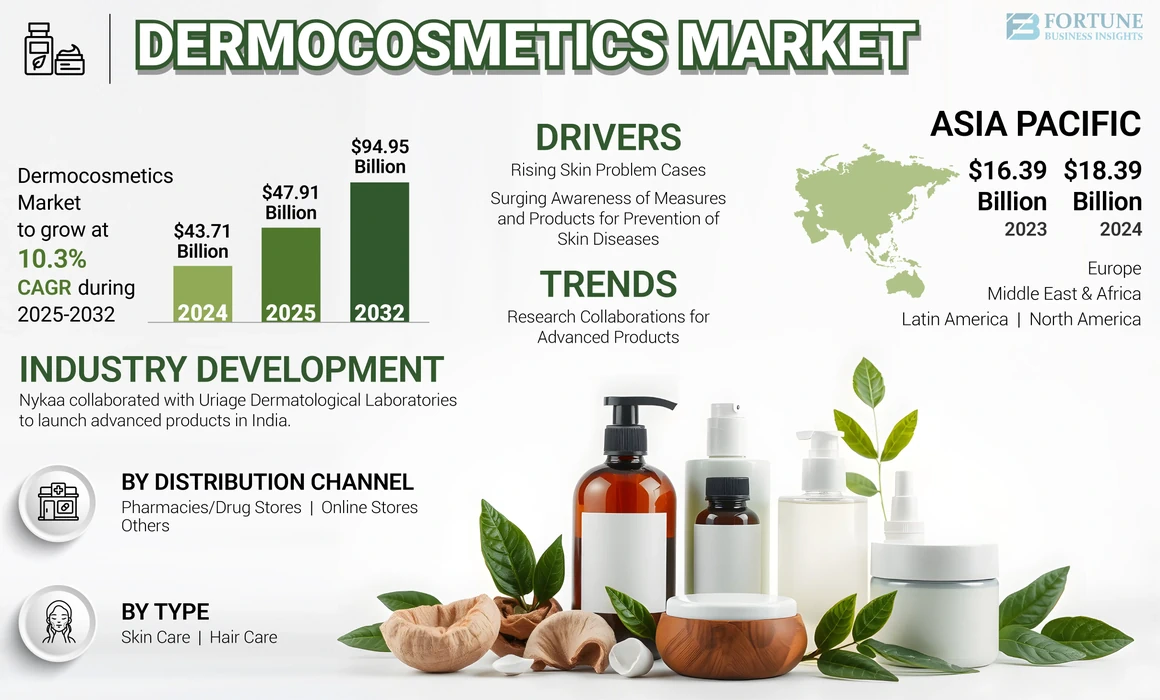 DERMOCOSMETICS MARKET

FORTUNE BUSINESS INSIGHTS

Dermocosmetics Market to grow at 10.3% CAGR during 2025-2032

$43.71 Billion
2024

$47.91 Billion
2025

$94.95 Billion
2032

DRIVERS
Rising Skin Problem Cases
Surging Awareness of Measures and Products for Prevention of Skin Diseases

TRENDS
Research Collaborations for Advanced Products

ASIA PACIFIC
$16.39 Billion
2023
$18.39 Billion
2024

Europe
Middle East & Africa
Latin America | North America

INDUSTRY DEVELOPMENT
Nykaa collaborated with Uriage Dermatological Laboratories to launch advanced products in India.

BY DISTRIBUTION CHANNEL
Pharmacies/Drug Stores | Online Stores
Others

BY TYPE
Skin Care | Hair Care