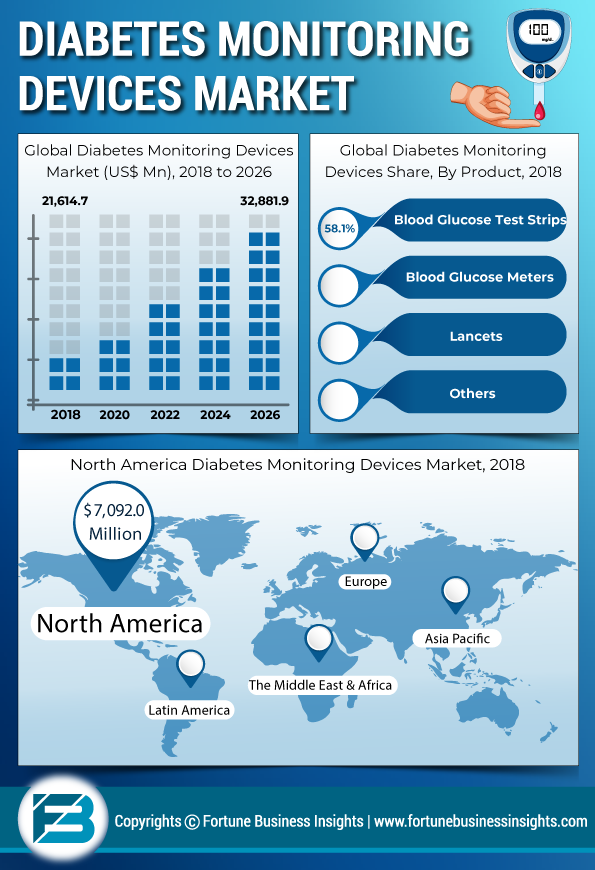 DIABETES MONITORING DEVICES MARKET

100 mg/dL

Global Diabetes Monitoring Devices Market (US$ Mn), 2018 to 2026

21,614.7

32,881.9

2018 2020 2022 2024 2026

Global Diabetes Monitoring Devices Share, By Product, 2018

58.1% Blood Glucose Test Strips

Blood Glucose Meters

Lancets

Others

North America Diabetes Monitoring Devices Market, 2018

$7,092.0 Million

North America

Europe

Asia Pacific

The Middle East & Africa

Latin America

Copyrights © Fortune Business Insights | www.fortunebusinessinsights.com