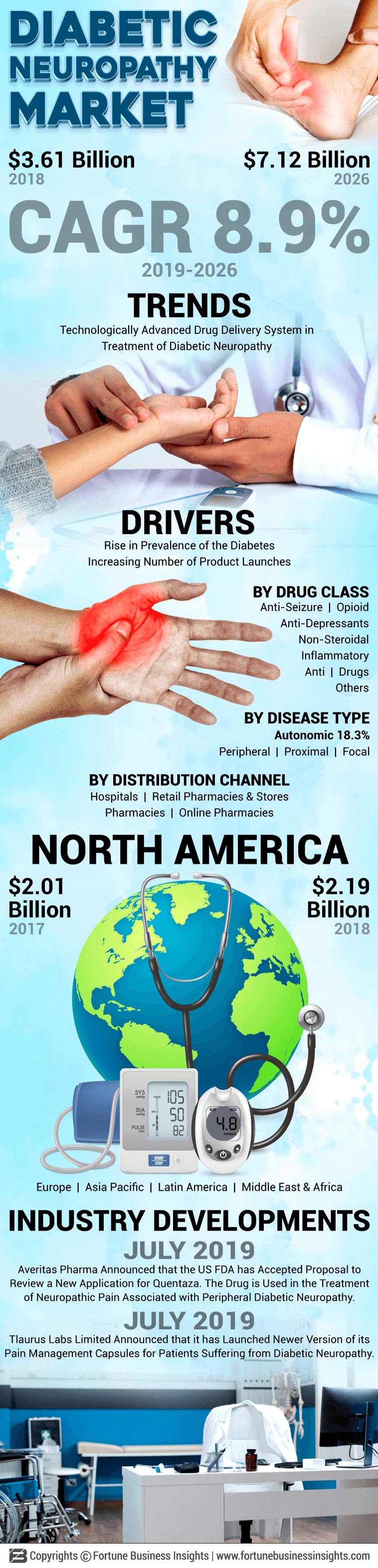 DIABETIC NEUROPATHY MARKET

$3.61 Billion
2018

$7.12 Billion
2026

CAGR 8.9%
2019-2026

TRENDS
Technologically Advanced Drug Delivery System in Treatment of Diabetic Neuropathy

DRIVERS
Rise in Prevalence of the Diabetes
Increasing Number of Product Launches

BY DRUG CLASS
Anti-Seizure | Opioid
Anti-Depressants
Non-Steroidal
Inflammatory
Anti | Drugs
Others

BY DISEASE TYPE
Autonomic 18.3%
Peripheral | Proximal | Focal

BY DISTRIBUTION CHANNEL
Hospitals | Retail Pharmacies & Stores
Pharmacies | Online Pharmacies

NORTH AMERICA
$2.01 Billion
2017

$2.19 Billion
2018

SYS 105
DIA 50
PULSE 82
START STOP
4.8

Europe | Asia Pacific | Latin America | Middle East & Africa

INDUSTRY DEVELOPMENTS
JULY 2019
Averitas Pharma Announced that the US FDA has Accepted Proposal to Review a New Application for Quentaza. The Drug is Used in the Treatment of Neuropathic Pain Associated with Peripheral Diabetic Neuropathy.

JULY 2019
Tlaurus Labs Limited Announced that it has Launched Newer Version of its Pain Management Capsules for Patients Suffering from Diabetic Neuropathy.

Copyrights © Fortune Business Insights | www.fortunebusinessinsights.com