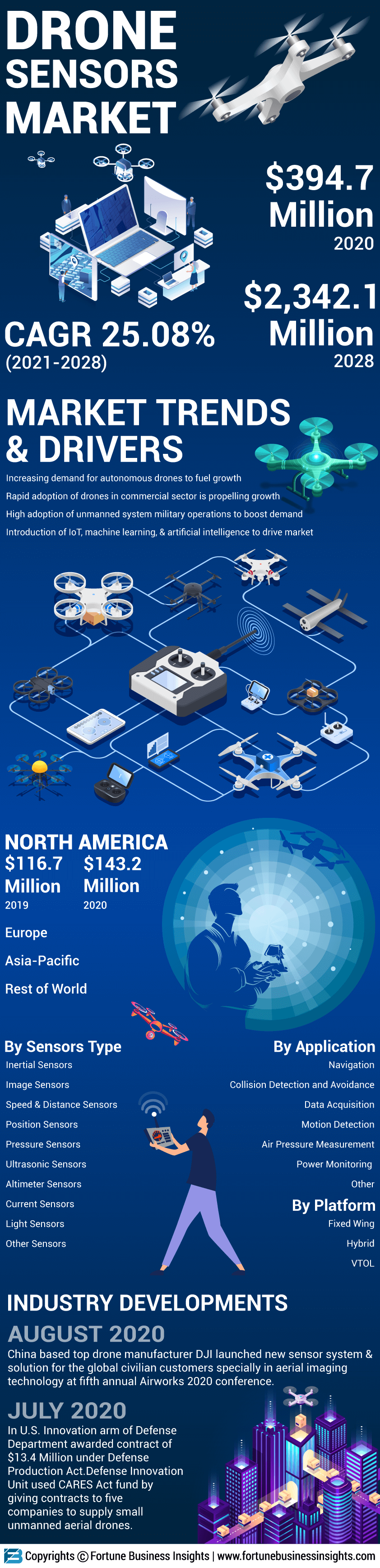 DRONE SENSORS MARKET

$394.7 Million
2020

$2,342.1 Million
2028

CAGR 25.08%
(2021-2028)

MARKET TRENDS & DRIVERS

Increasing demand for autonomous drones to fuel growth

Rapid adoption of drones in commercial sector is propelling growth

High adoption of unmanned system military operations to boost demand

Introduction of IoT, machine learning, & artificial intelligence to drive market

NORTH AMERICA

$116.7 Million
2019

$143.2 Million
2020

Europe

Asia-Pacific

Rest of World

By Sensors Type

Inertial Sensors

Image Sensors

Speed & Distance Sensors

Position Sensors

Pressure Sensors

Ultrasonic Sensors

Altimeter Sensors

Current Sensors

Light Sensors

Other Sensors

By Application

Navigation

Collision Detection and Avoidance

Data Acquisition

Motion Detection

Air Pressure Measurement

Power Monitoring

Other

By Platform

Fixed Wing

Hybrid

VTOL

INDUSTRY DEVELOPMENTS

AUGUST 2020

China based top drone manufacturer DJI launched new sensor system & solution for the global civilian customers specially in aerial imaging technology at fifth annual Airworks 2020 conference.

JULY 2020

In U.S. Innovation arm of Defense Department awarded contract of $13.4 Million under Defense Production Act.Defense Innovation Unit used CARES Act fund by giving contracts to five companies to supply small unmanned aerial drones.

Copyrights © Fortune Business Insights | www.fortunebusinessinsights.com