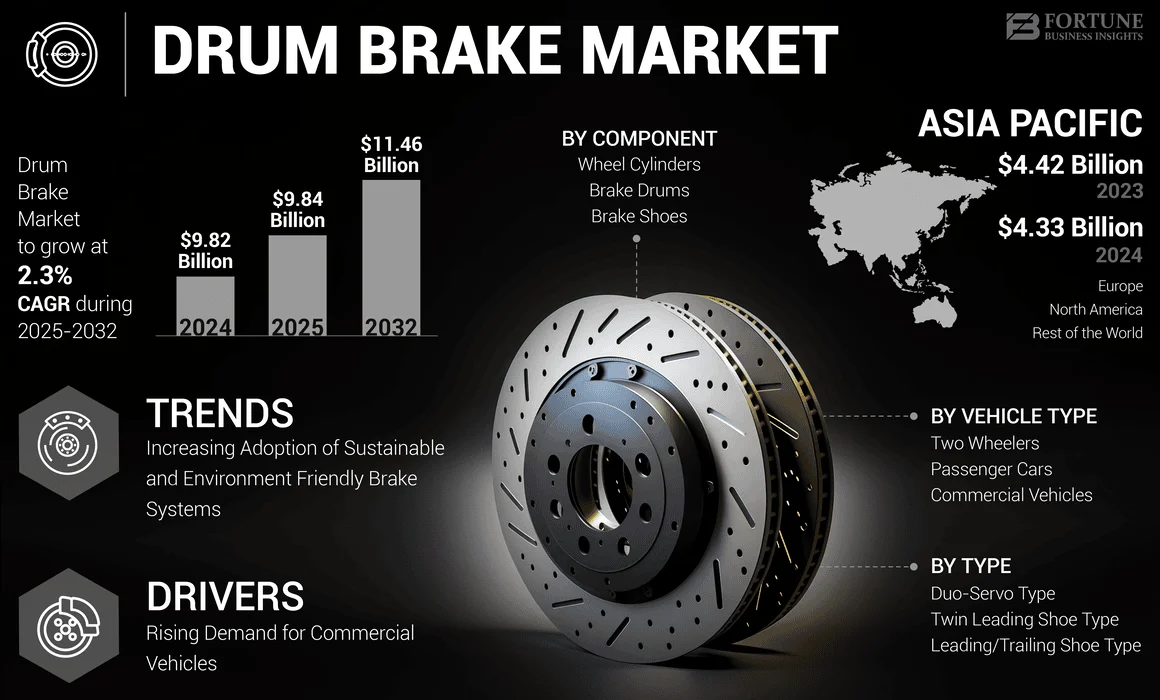 DRUM BRAKE MARKET

FORTUNE BUSINESS INSIGHTS

Drum Brake Market to grow at 2.3% CAGR during 2025-2032

$9.82 Billion
2024

$9.84 Billion
2025

$11.46 Billion
2032

BY COMPONENT
Wheel Cylinders
Brake Drums
Brake Shoes

ASIA PACIFIC
$4.42 Billion
2023
$4.33 Billion
2024

Europe
North America
Rest of the World

TRENDS
Increasing Adoption of Sustainable and Environment Friendly Brake Systems

DRIVERS
Rising Demand for Commercial Vehicles

BY VEHICLE TYPE
Two Wheelers
Passenger Cars
Commercial Vehicles

BY TYPE
Duo-Servo Type
Twin Leading Shoe Type
Leading/Trailing Shoe Type