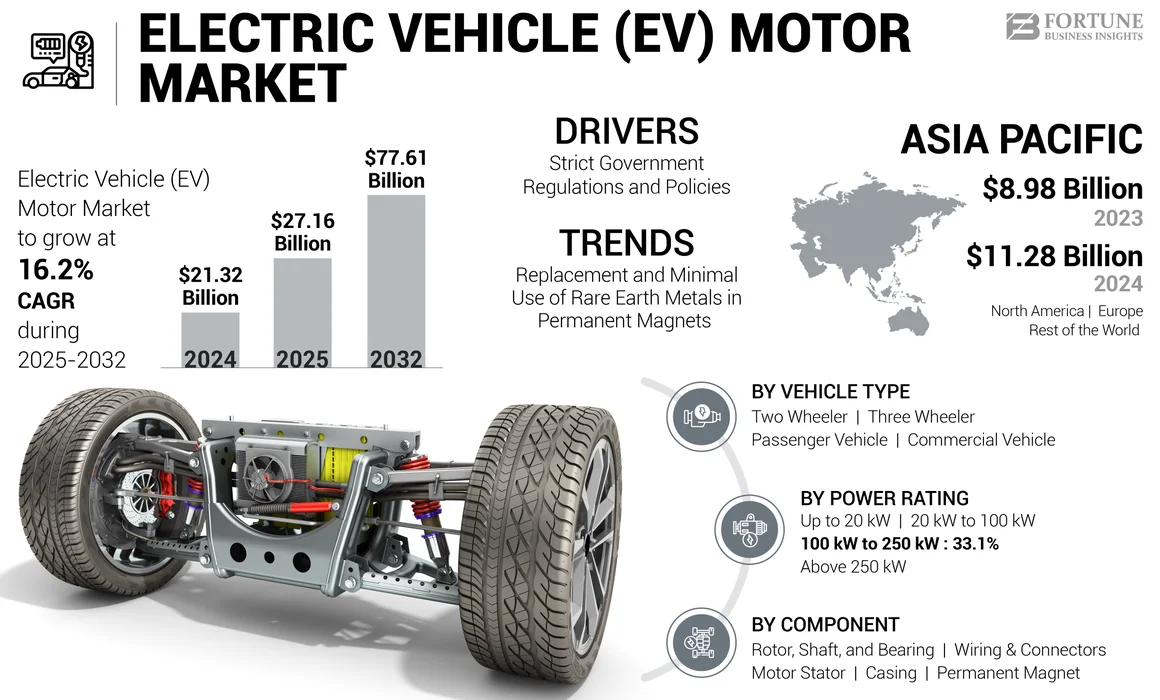 ELECTRIC VEHICLE (EV) MOTOR MARKET

FORTUNE
BUSINESS INSIGHTS

Electric Vehicle (EV) Motor Market to grow at 16.2% CAGR during 2025-2032

$21.32 Billion
2024

$27.16 Billion
2025

$77.61 Billion
2032

DRIVERS
Strict Government Regulations and Policies

TRENDS
Replacement and Minimal Use of Rare Earth Metals in Permanent Magnets

ASIA PACIFIC
$8.98 Billion
2023
$11.28 Billion
2024
North America | Europe
Rest of the World

BY VEHICLE TYPE
Two Wheeler | Three Wheeler
Passenger Vehicle | Commercial Vehicle

BY POWER RATING
Up to 20 kW | 20 kW to 100 kW
100 kW to 250 kW : 33.1%
Above 250 kW

BY COMPONENT
Rotor, Shaft, and Bearing | Wiring & Connectors
Motor Stator | Casing | Permanent Magnet