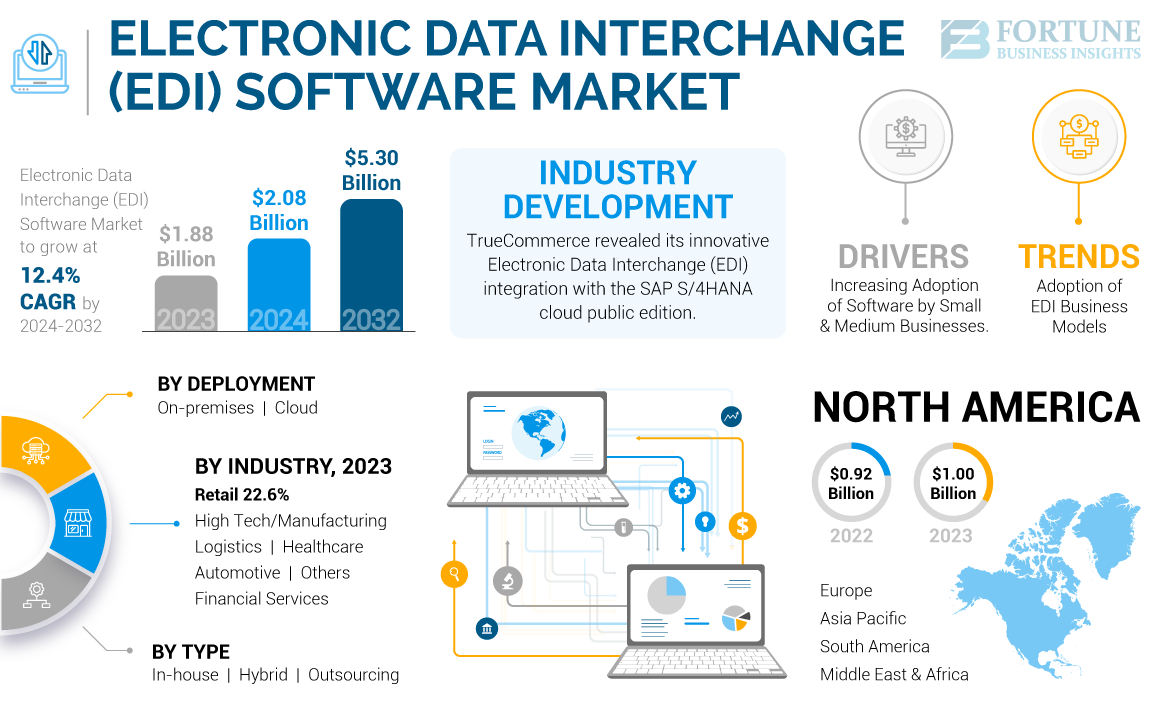 ELECTRONIC DATA INTERCHANGE (EDI) SOFTWARE MARKET

FORTUNE BUSINESS INSIGHTS

Electronic Data Interchange (EDI) Software Market to grow at 12.4% CAGR by 2024-2032

$1.88 Billion
2023

$2.08 Billion
2024

$5.30 Billion
2032

INDUSTRY DEVELOPMENT
TrueCommerce revealed its innovative Electronic Data Interchange (EDI) integration with the SAP S/4HANA cloud public edition.

DRIVERS
Increasing Adoption of Software by Small & Medium Businesses.

TRENDS
Adoption of EDI Business Models

BY DEPLOYMENT
On-premises | Cloud

BY INDUSTRY, 2023
Retail 22.6%
High Tech/Manufacturing
Logistics | Healthcare
Automotive | Others
Financial Services

BY TYPE
In-house | Hybrid | Outsourcing

LOGIN
PASSWORD

NORTH AMERICA
$0.92 Billion
2022
$1.00 Billion
2023

Europe
Asia Pacific
South America
Middle East & Africa