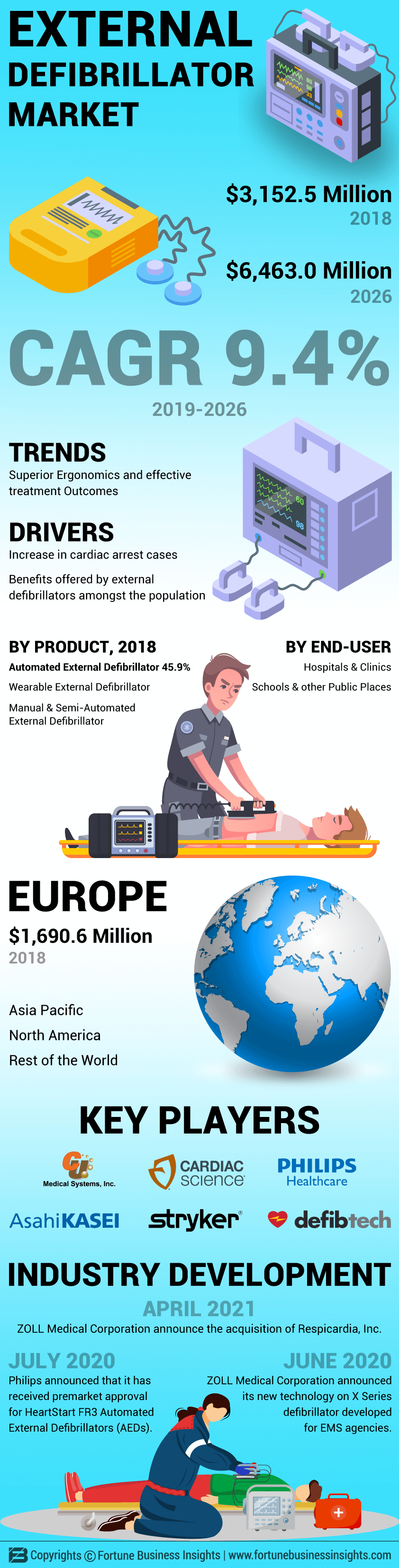 EXTERNAL DEFIBRILLATOR MARKET

$3,152.5 Million
2018

$6,463.0 Million
2026

CAGR 9.4%
2019-2026

TRENDS
Superior Ergonomics and effective treatment Outcomes

DRIVERS
Increase in cardiac arrest cases

Benefits offered by external defibrillators amongst the population

BY PRODUCT, 2018
Automated External Defibrillator 45.9%
Wearable External Defibrillator
Manual & Semi-Automated External Defibrillator

BY END-USER
Hospitals & Clinics
Schools & other Public Places

EUROPE
$1,690.6 Million
2018

Asia Pacific
North America
Rest of the World

KEY PLAYERS
Medical Systems, Inc.
CARDIAC science
PHILIPS Healthcare
AsahiKASEI
stryker
defibtech

INDUSTRY DEVELOPMENT
APRIL 2021
ZOLL Medical Corporation announce the acquisition of Respicardia, Inc.

JULY 2020
Philips announced that it has received premarket approval for HeartStart FR3 Automated External Defibrillators (AEDs).

JUNE 2020
ZOLL Medical Corporation announced its new technology on X Series defibrillator developed for EMS agencies.

Copyrights © Fortune Business Insights | www.fortunebusinessinsights.com