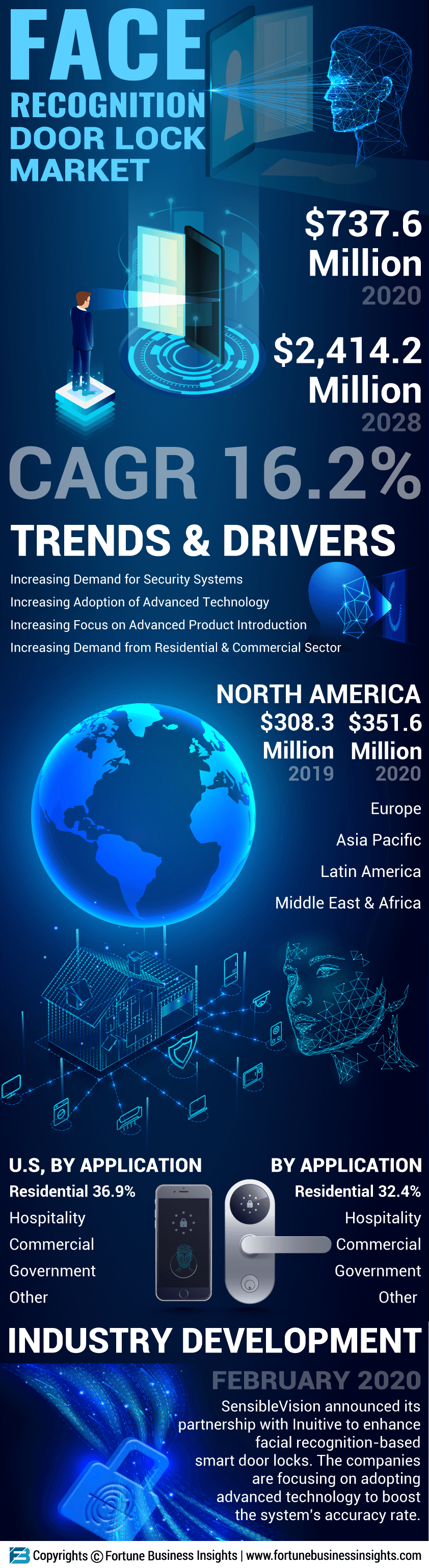 FACE RECOGNITION DOOR LOCK MARKET

$737.6 Million
2020

$2,414.2 Million
2028

CAGR 16.2%

TRENDS & DRIVERS

Increasing Demand for Security Systems
Increasing Adoption of Advanced Technology
Increasing Focus on Advanced Product Introduction
Increasing Demand from Residential & Commercial Sector

NORTH AMERICA
$308.3 Million 2019
$351.6 Million 2020

Europe
Asia Pacific
Latin America
Middle East & Africa

U.S, BY APPLICATION
Residential 36.9%
Hospitality
Commercial
Government
Other

BY APPLICATION
Residential 32.4%
Hospitality
Commercial
Government
Other

INDUSTRY DEVELOPMENT

FEBRUARY 2020
SensibleVision announced its partnership with Inuitive to enhance facial recognition-based smart door locks. The companies are focusing on adopting advanced technology to boost the system's accuracy rate.

Copyrights © Fortune Business Insights | www.fortunebusinessinsights.com