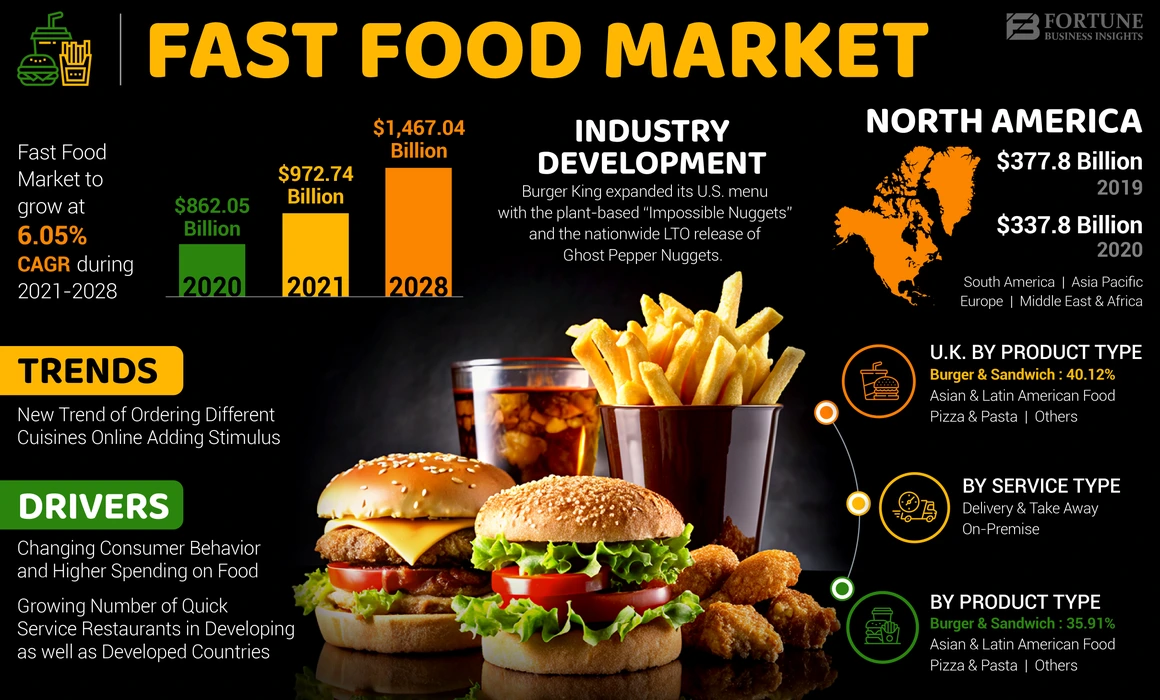 FAST FOOD MARKET

FORTUNE
BUSINESS INSIGHTS

Fast Food Market to grow at 6.05% CAGR during 2021-2028

$862.05 Billion
2020

$972.74 Billion
2021

$1,467.04 Billion
2028

INDUSTRY DEVELOPMENT

Burger King expanded its U.S. menu with the plant-based "Impossible Nuggets" and the nationwide LTO release of Ghost Pepper Nuggets.

NORTH AMERICA

$377.8 Billion
2019

$337.8 Billion
2020

South America | Asia Pacific
Europe | Middle East & Africa

TRENDS

New Trend of Ordering Different Cuisines Online Adding Stimulus

DRIVERS

Changing Consumer Behavior and Higher Spending on Food

Growing Number of Quick Service Restaurants in Developing as well as Developed Countries

U.K. BY PRODUCT TYPE
Burger & Sandwich : 40.12%
Asian & Latin American Food
Pizza & Pasta | Others

BY SERVICE TYPE
Delivery & Take Away
On-Premise

BY PRODUCT TYPE
Burger & Sandwich : 35.91%
Asian & Latin American Food
Pizza & Pasta | Others