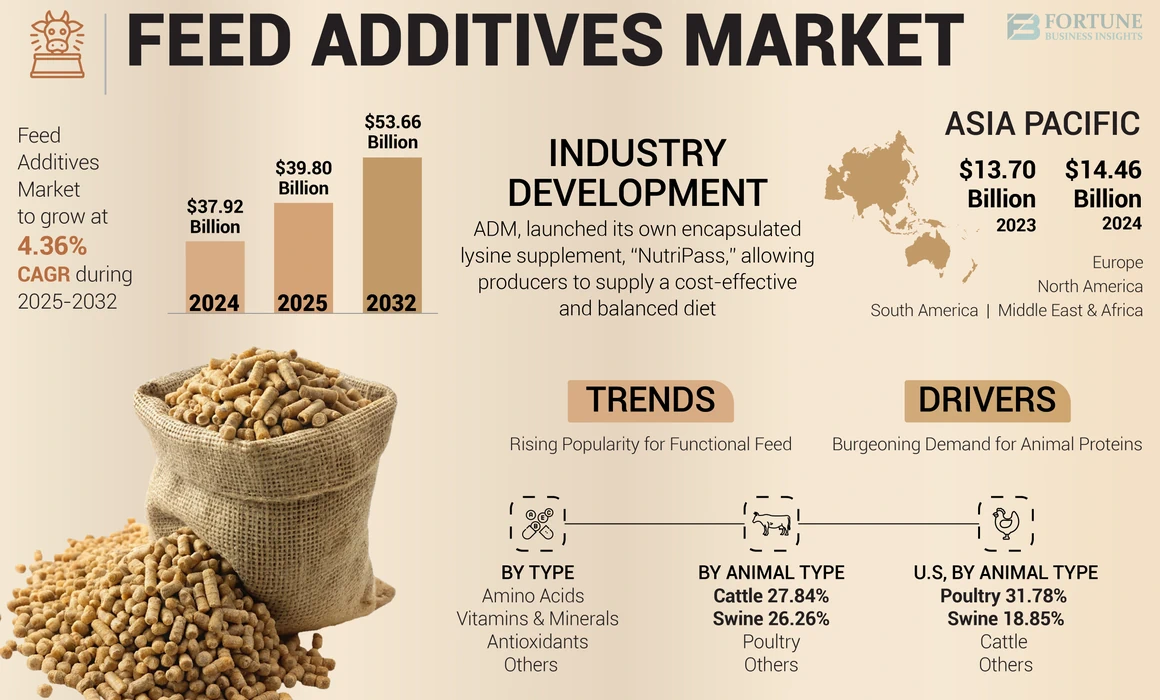 FEED ADDITIVES MARKET

FORTUNE BUSINESS INSIGHTS

Feed Additives Market to grow at 4.36% CAGR during 2025-2032

$37.92 Billion
2024

$39.80 Billion
2025

$53.66 Billion
2032

INDUSTRY DEVELOPMENT

ADM, launched its own encapsulated lysine supplement, "NutriPass," allowing producers to supply a cost-effective and balanced diet

ASIA PACIFIC

$13.70 Billion
2023

$14.46 Billion
2024

Europe
North America
South America | Middle East & Africa

TRENDS

Rising Popularity for Functional Feed

DRIVERS

Burgeoning Demand for Animal Proteins

BY TYPE
Amino Acids
Vitamins & Minerals
Antioxidants
Others

BY ANIMAL TYPE
Cattle 27.84%
Swine 26.26%
Poultry
Others

U.S, BY ANIMAL TYPE
Poultry 31.78%
Swine 18.85%
Cattle
Others