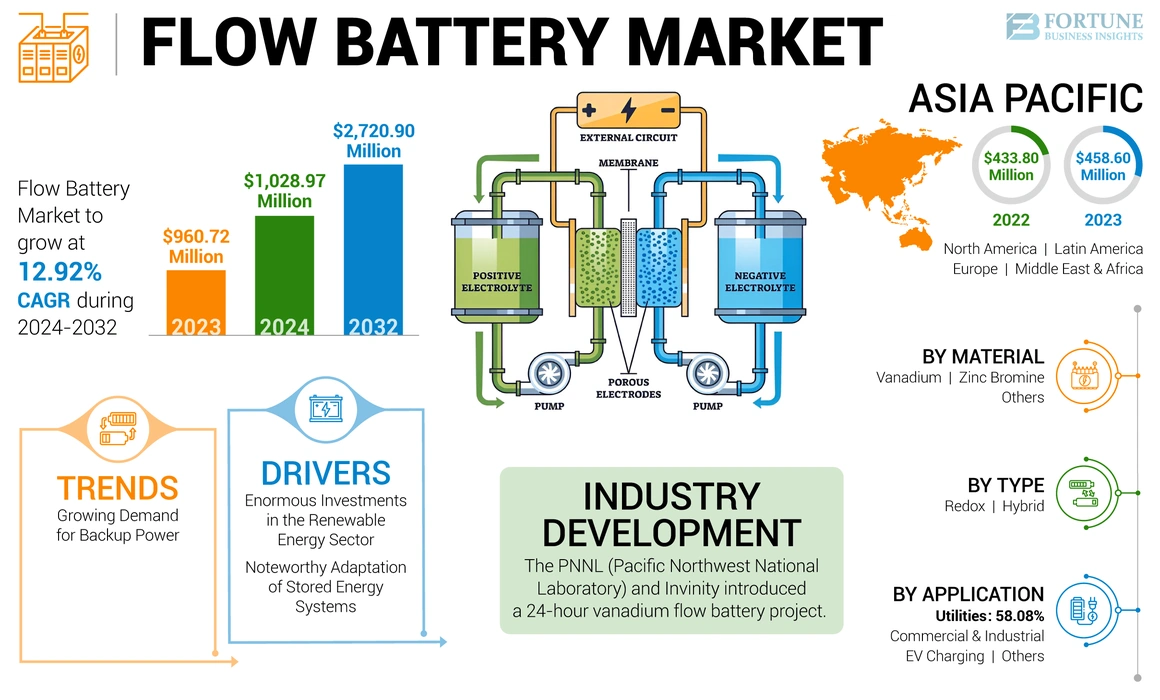 FLOW BATTERY MARKET

FORTUNE BUSINESS INSIGHTS

Flow Battery Market to grow at 12.92% CAGR during 2024-2032

$960.72 Million
2023

$1,028.97 Million
2024

$2,720.90 Million
2032

EXTERNAL CIRCUIT
MEMBRANE
POSITIVE ELECTROLYTE
NEGATIVE ELECTROLYTE
POROUS ELECTRODES
PUMP
PUMP

ASIA PACIFIC
$433.80 Million
2022
$458.60 Million
2023

North America | Latin America
Europe | Middle East & Africa

BY MATERIAL
Vanadium | Zinc Bromine
Others

BY TYPE
Redox | Hybrid

BY APPLICATION
Utilities: 58.08%
Commercial & Industrial
EV Charging | Others

TRENDS
Growing Demand for Backup Power

DRIVERS
Enormous Investments in the Renewable Energy Sector

Noteworthy Adaptation of Stored Energy Systems

INDUSTRY DEVELOPMENT
The PNNL (Pacific Northwest National Laboratory) and Invinity introduced a 24-hour vanadium flow battery project.